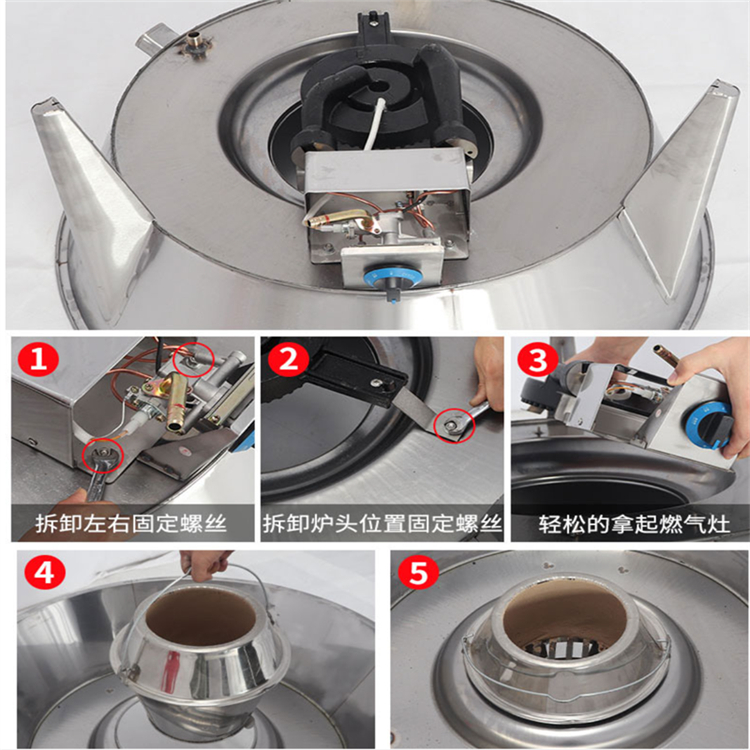 1
拆卸左右固定螺丝

2
拆卸炉头位置固定螺丝

3
轻松的拿起燃气灶

4

5