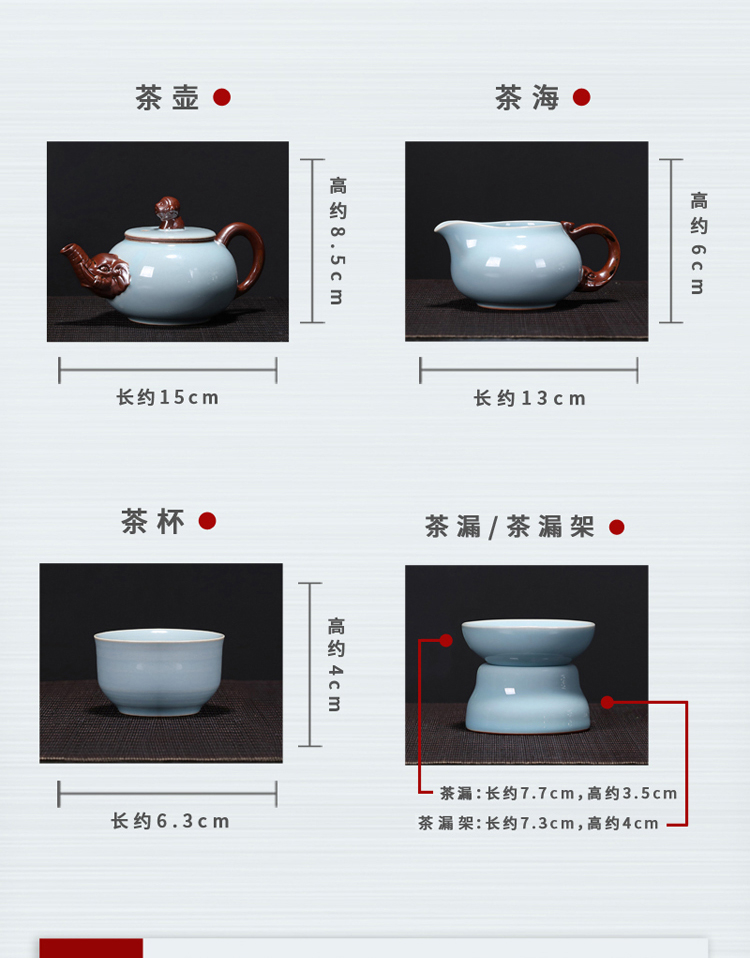 茶壶

高约8.5cm

长约15cm

茶海

高约6cm

长约13cm

茶杯

高约4cm

长约6.3cm

茶漏/茶漏架

茶漏：长约7.7cm，高约3.5cm

茶漏架：长约7.3cm，高约4cm