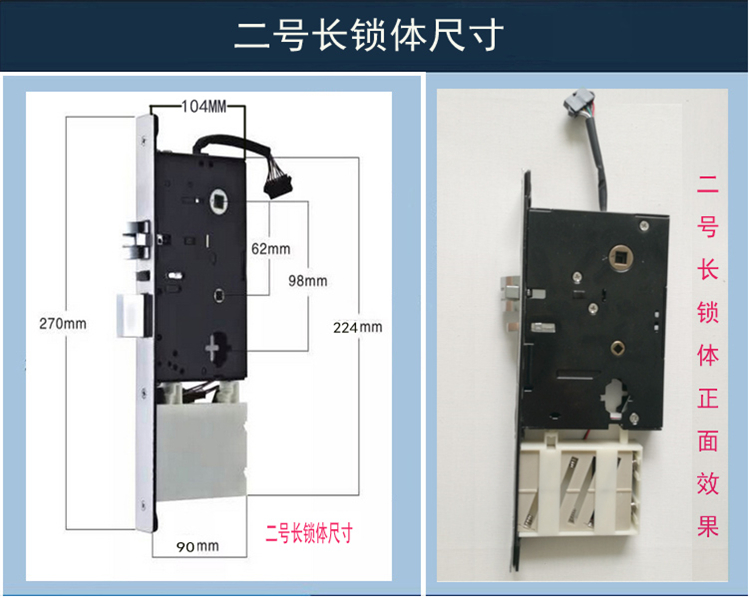 二号长锁体尺寸

104MM

62mm

98mm

270mm

224mm

90mm

二号长锁体尺寸

二号长锁体正面效果