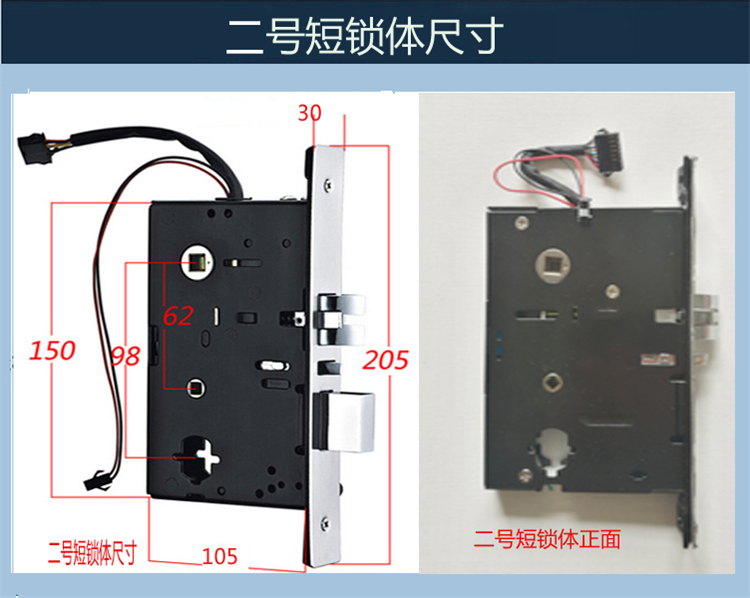 二号短锁体尺寸

30

62

150

98

205

二号短锁体尺寸

105

二号短锁体正面