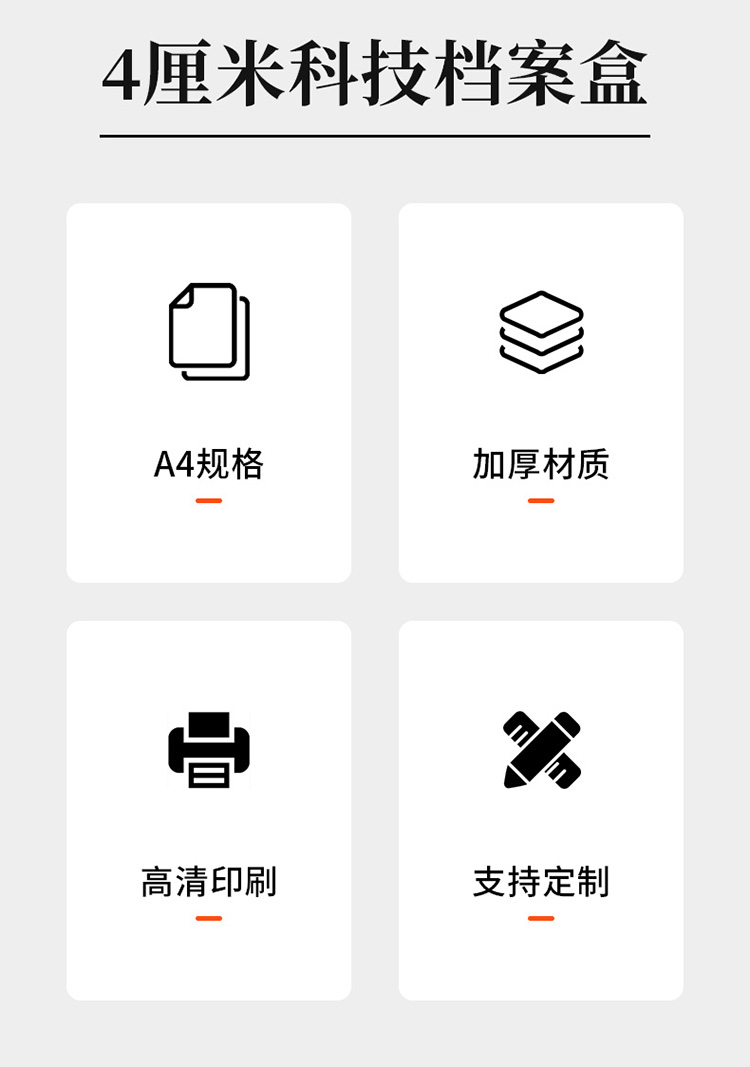 4厘米科技档案盒

A4规格

加厚材质

高清印刷

支持定制