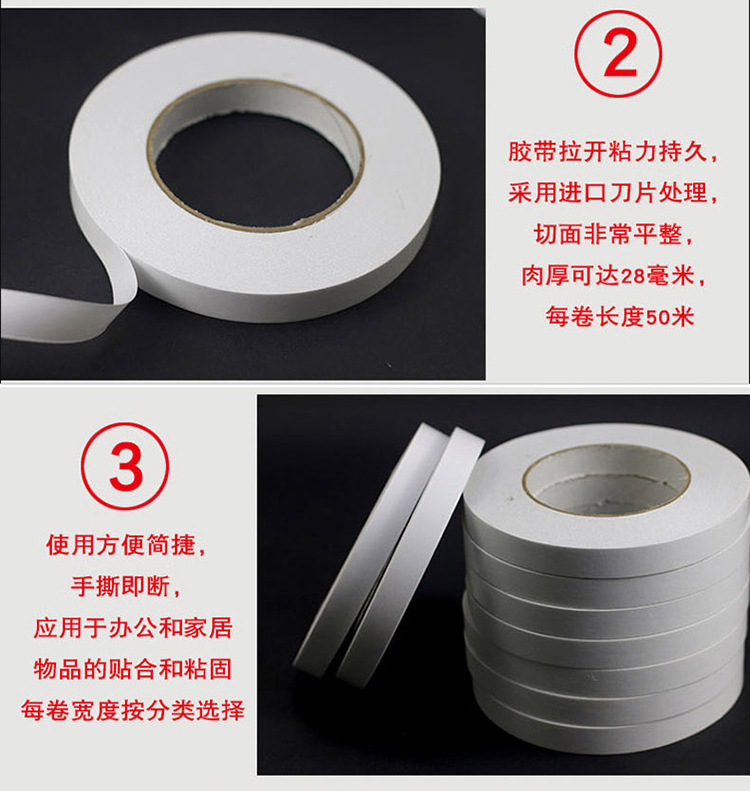 ②

胶带拉开粘力持久，
采用进口刀片处理，
切面非常平整，
肉厚可达28毫米，
每卷长度50米

③

使用方便简捷，
手撕即断，
应用于办公和家居
物品的贴合和粘固
每卷宽度按分类选择