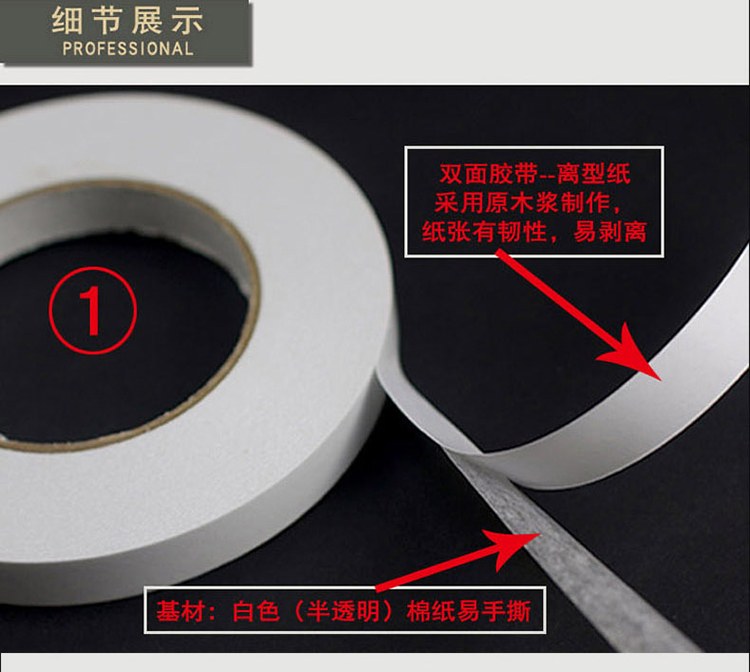 细节展示
PROFESSIONAL

①

双面胶带--离型纸
采用原木浆制作，
纸张有韧性，易剥离

基材：白色（半透明）棉纸易手撕