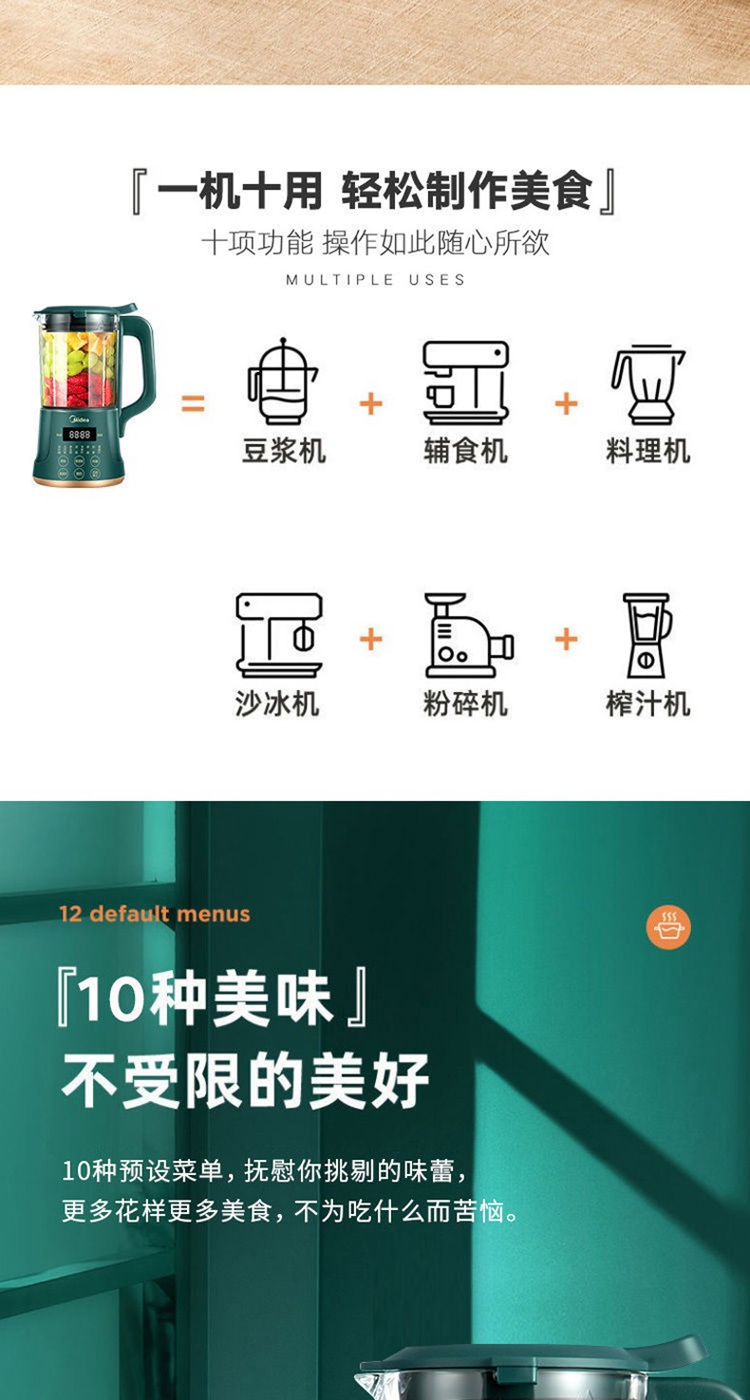 『一机十用 轻松制作美食』
十项功能 操作如此随心所欲
MULTIPLE USES

Midea
8888

= 豆浆机 + 辅食机 + 料理机

沙冰机 + 粉碎机 + 榨汁机

12 default menus

『10种美味』
不受限的美好

10种预设菜单，抚慰你挑剔的味蕾，
更多花样更多美食，不为吃什么而苦恼。