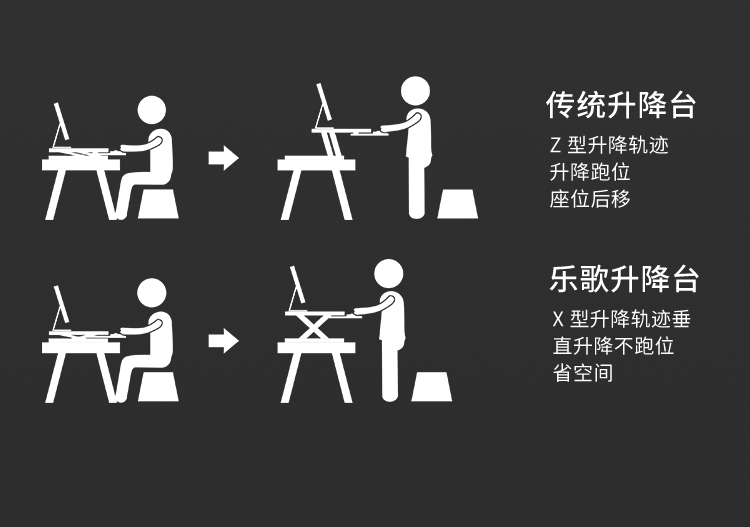 传统升降台

Z 型升降轨迹
升降跑位
座位后移

乐歌升降台

X 型升降轨迹垂直升降不跑位
省空间