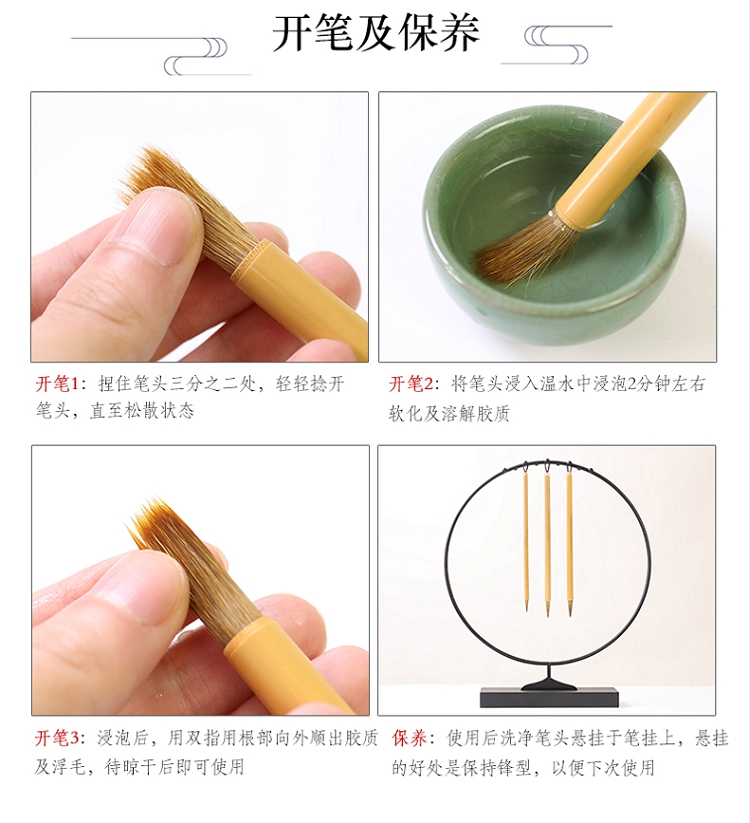 开笔及保养

开笔1：捏住笔头三分之二处，轻轻捻开笔头，直至松散状态

开笔2：将笔头浸入温水中浸泡2分钟左右软化及溶解胶质

开笔3：浸泡后，用双指用根部向外顺出胶质及浮毛，待晾干后即可使用

保养：使用后洗净笔头悬挂于笔挂上，悬挂的好处是保持锋型，以便下次使用