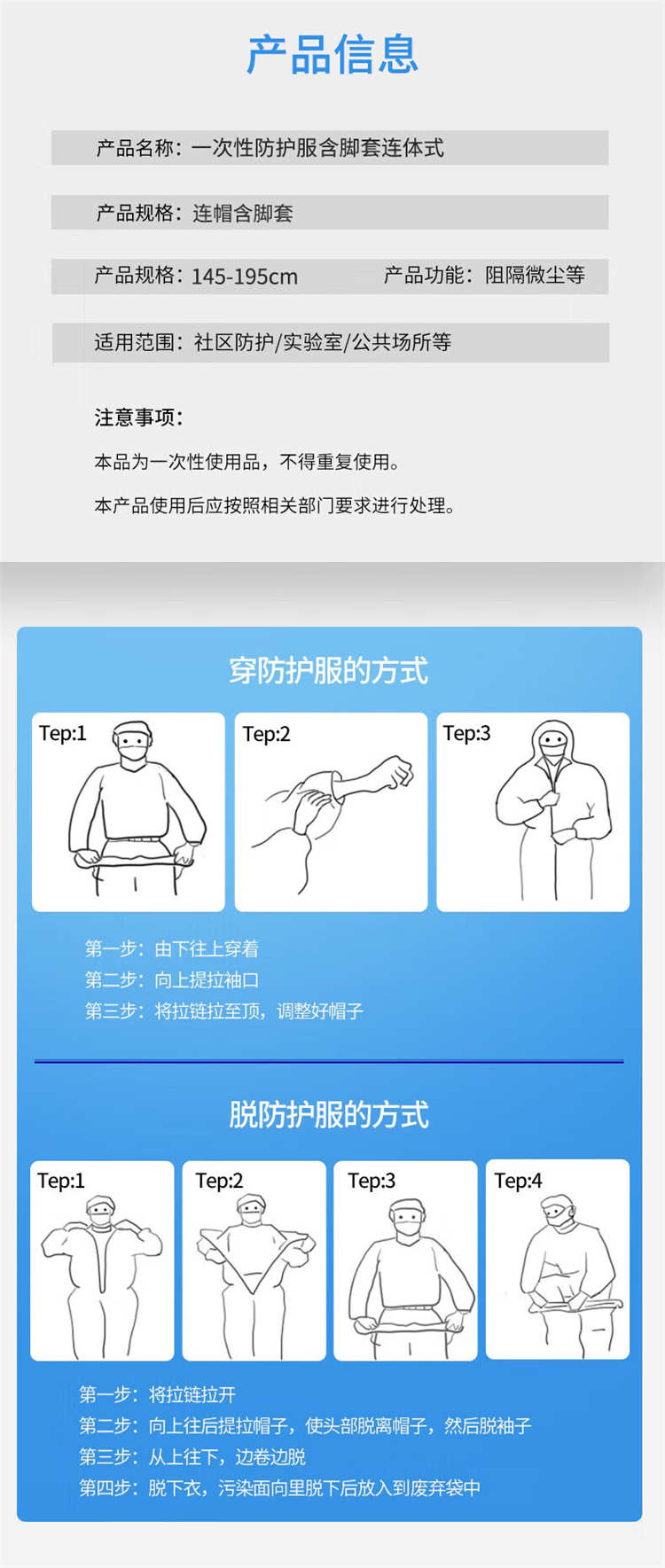 产品信息

产品名称：一次性防护服含脚套连体式

产品规格：连帽含脚套

产品规格：145-195cm

产品功能：阻隔微尘等

适用范围：社区防护/实验室/公共场所等

注意事项：

本品为一次性使用品，不得重复使用。

本产品使用后应按照相关部门要求进行处理。

穿防护服的方式

Tep:1

Tep:2

Tep:3

第一步：由下往上穿着
第二步：向上提拉袖口
第三步：将拉链拉至顶，调整好帽子

脱防护服的方式

Tep:1

Tep:2

Tep:3

Tep:4

第一步：将拉链拉开
第二步：向上往后提拉帽子，使头部脱离帽子，然后脱袖子
第三步：从上往下，边卷边脱
第四步：脱下衣，污染面向里脱下后放入到废弃袋中