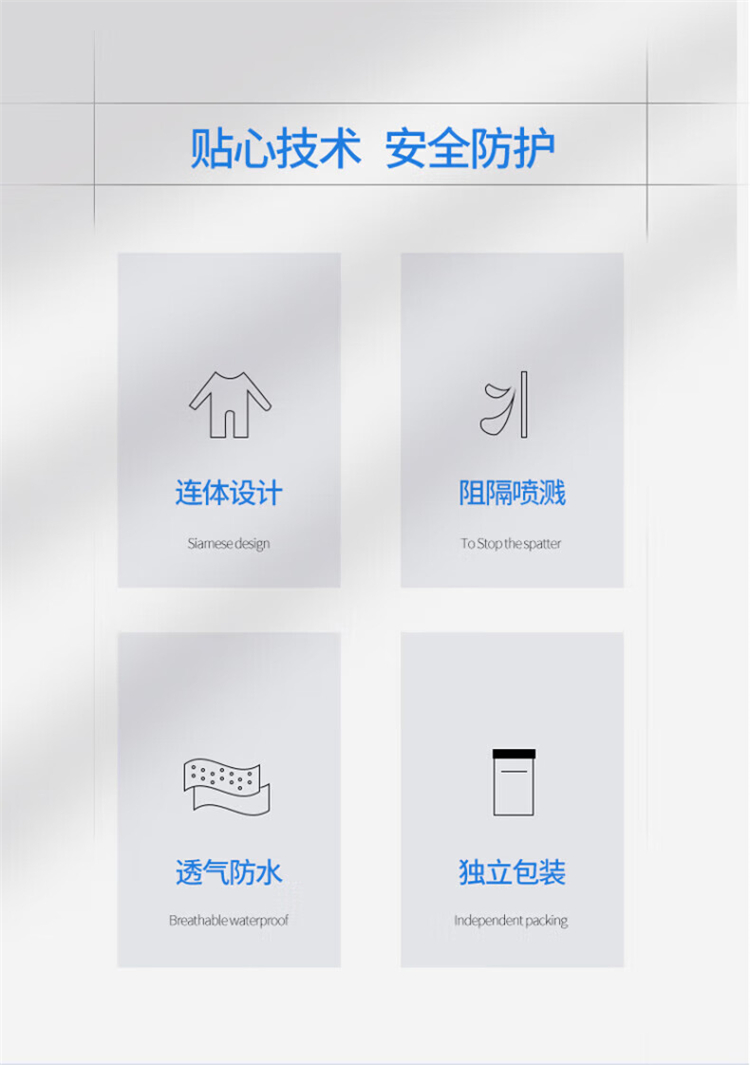 贴心技术 安全防护

连体设计

Siamese design

阻隔喷溅

To Stop the spatter

透气防水

Breathable waterproof

独立包装

Independent packing