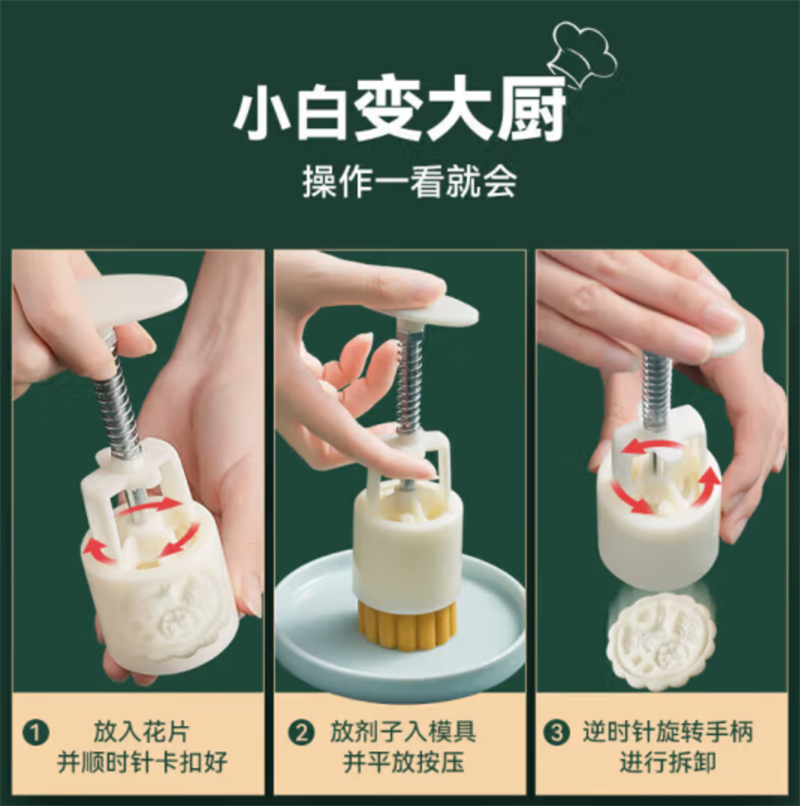 小白变大厨

操作一看就会

1 放入花片
并顺时针卡扣好

2 放剂子入模具
并平放按压

3 逆时针旋转手柄
进行拆卸