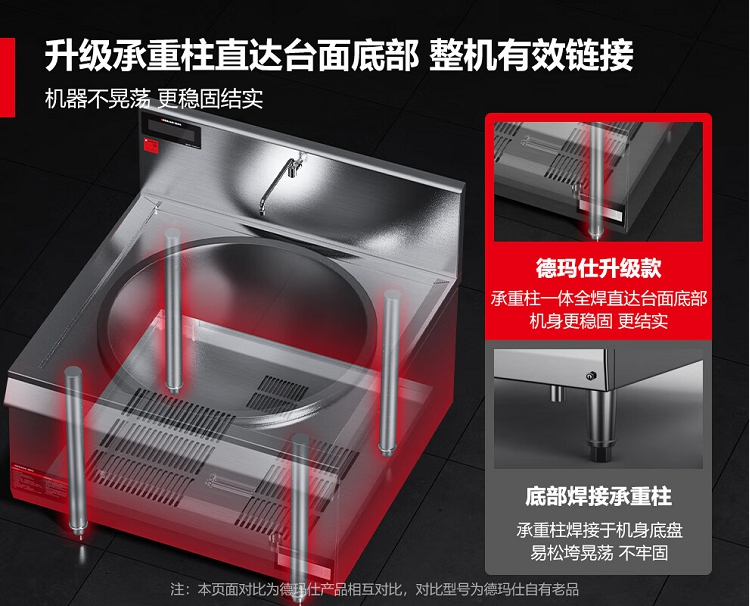 升级承重柱直达台面底部 整机有效链接

机器不晃荡 更稳固结实

德玛仕升级款

承重柱一体全焊直达台面底部
机身更稳固 更结实

底部焊接承重柱

承重柱焊接于机身底盘
易松垮晃荡 不牢固

注：本页面对比为德玛仕产品相互对比，对比型号为德玛仕自有老品