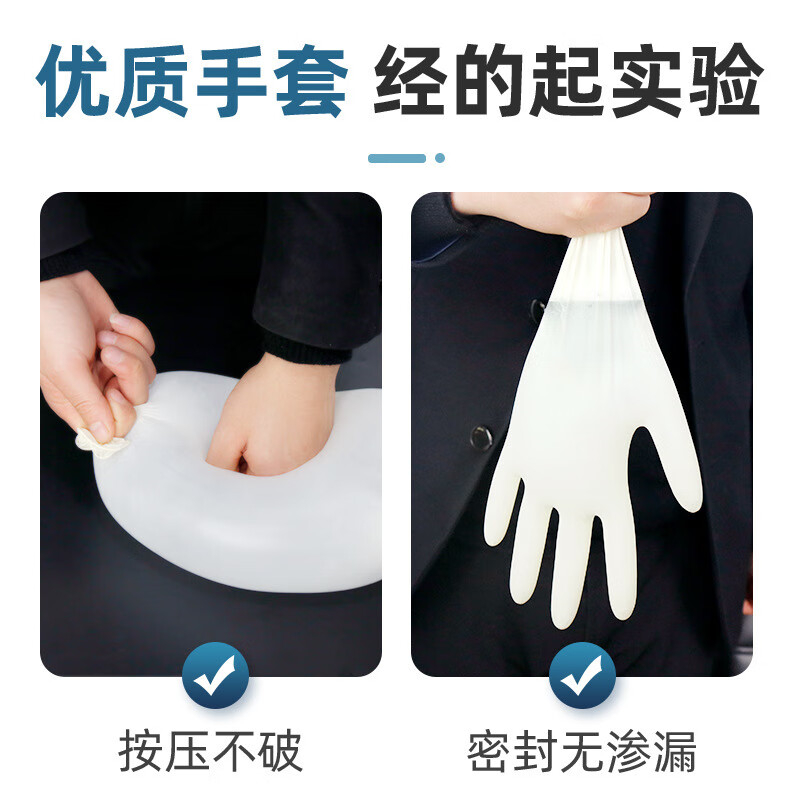 优质手套 经的起实验

按压不破

密封无渗漏