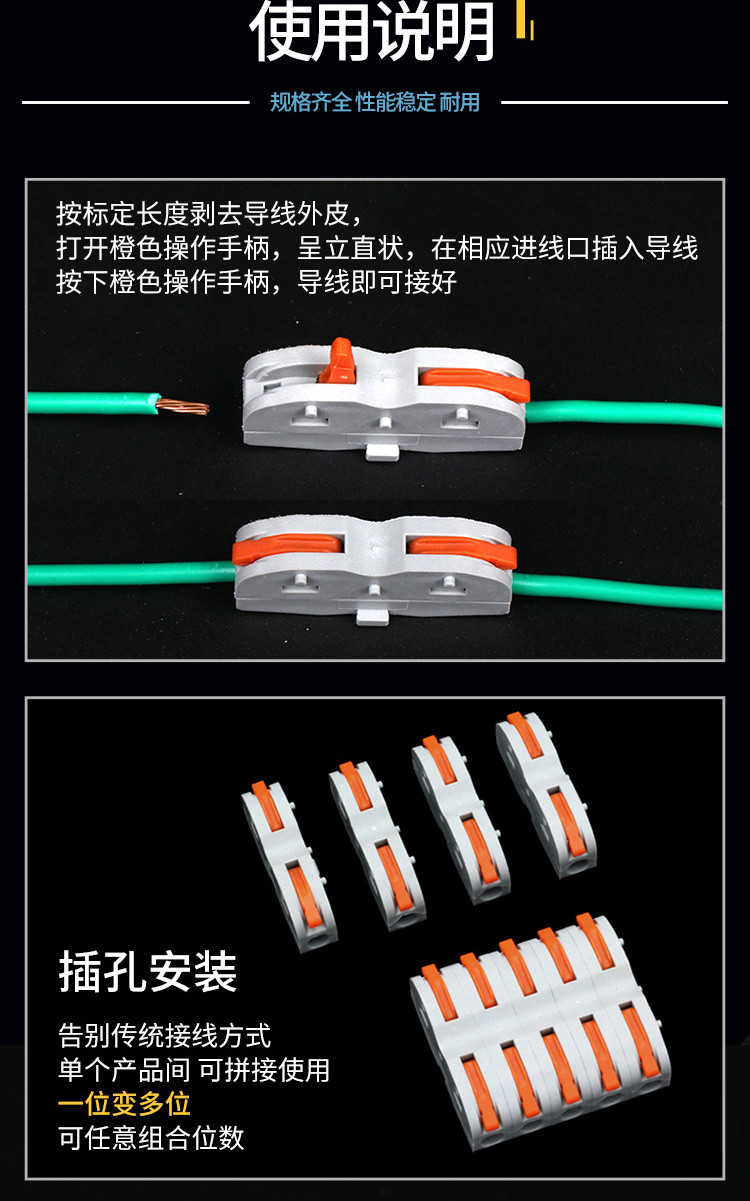 使用说明

规格齐全 性能稳定 耐用

按标定长度剥去导线外皮，
打开橙色操作手柄，呈立直状，在相应进线口插入导线
按下橙色操作手柄，导线即可接好

插孔安装

告别传统接线方式
单个产品间 可拼接使用
一位变多位
可任意组合位数