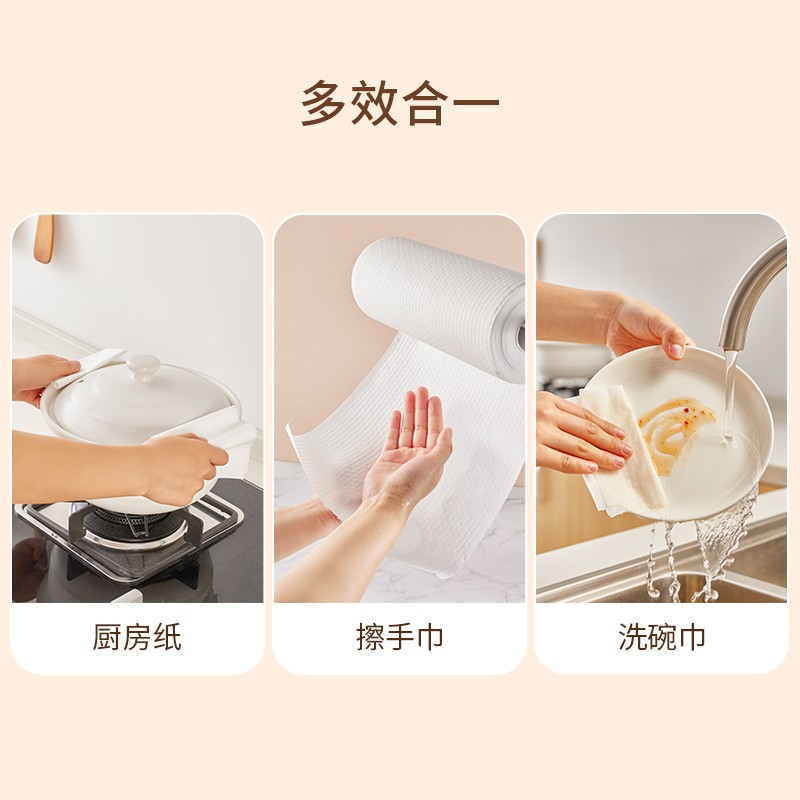 多效合一

厨房纸

擦手巾

洗碗巾