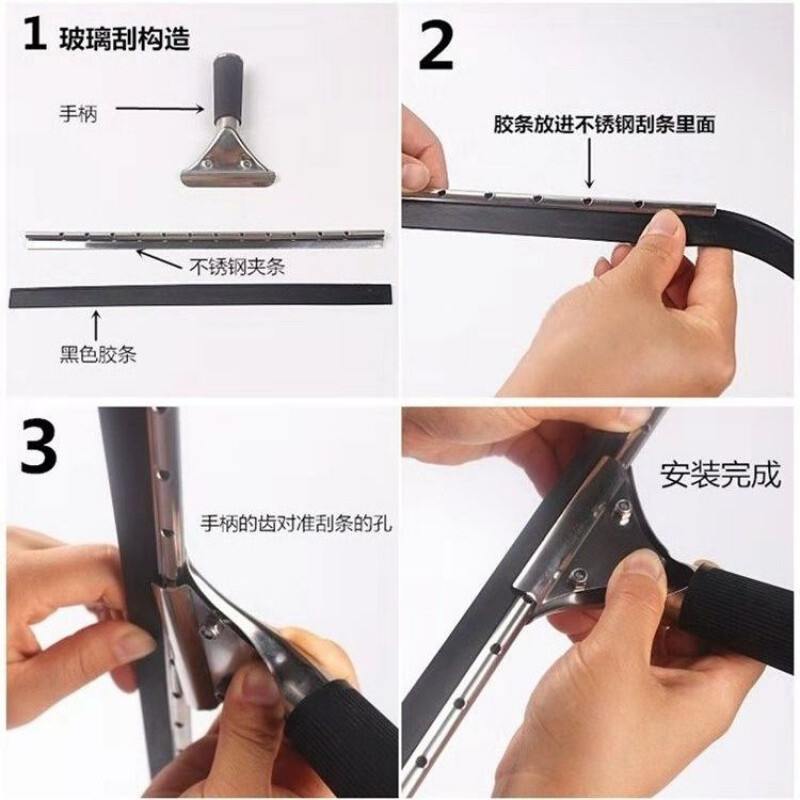 1 玻璃刮构造

手柄

不锈钢夹条

黑色胶条

2

胶条放进不锈钢刮条里面

3

手柄的齿对准刮条的孔

安装完成