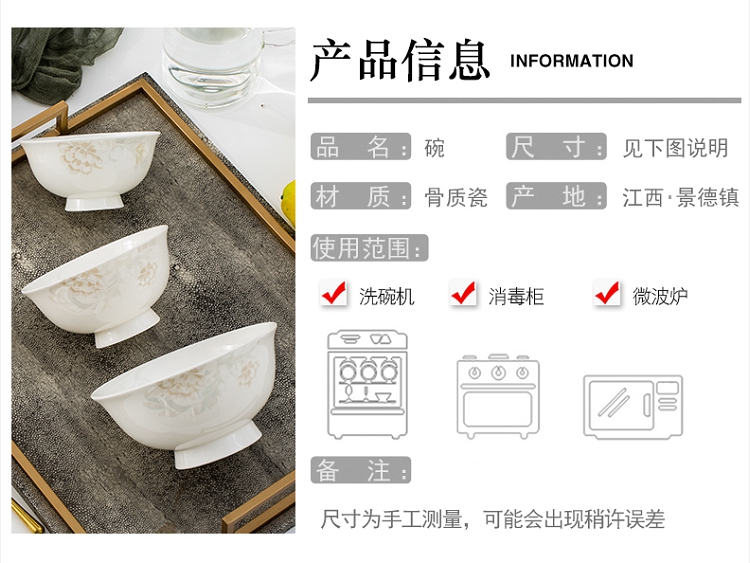 产品信息 INFORMATION

品 名: 碗

尺 寸: 见下图说明

材 质: 骨质瓷

产 地: 江西·景德镇

使用范围:

洗碗机

消毒柜

微波炉

备 注:

尺寸为手工测量，可能会出现稍许误差