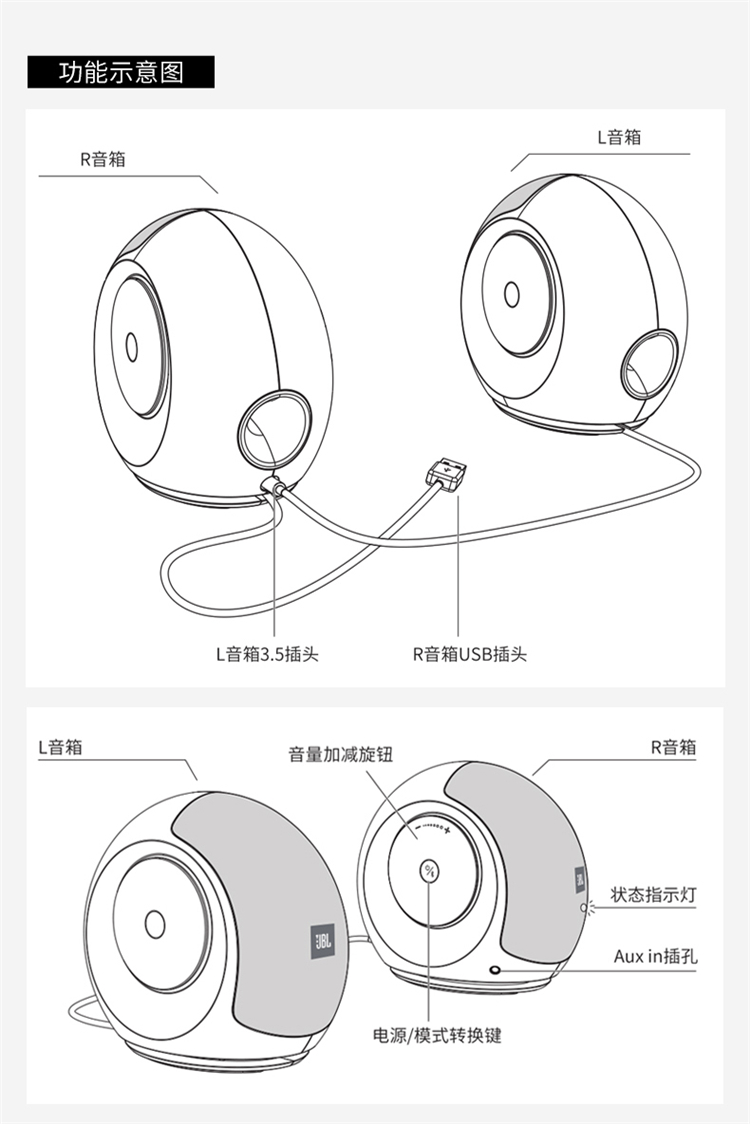 功能示意图

R音箱

L音箱

L音箱3.5插头

R音箱USB插头

L音箱

音量加减旋钮

R音箱

JBL

JBL

状态指示灯

Aux in插孔

电源/模式转换键