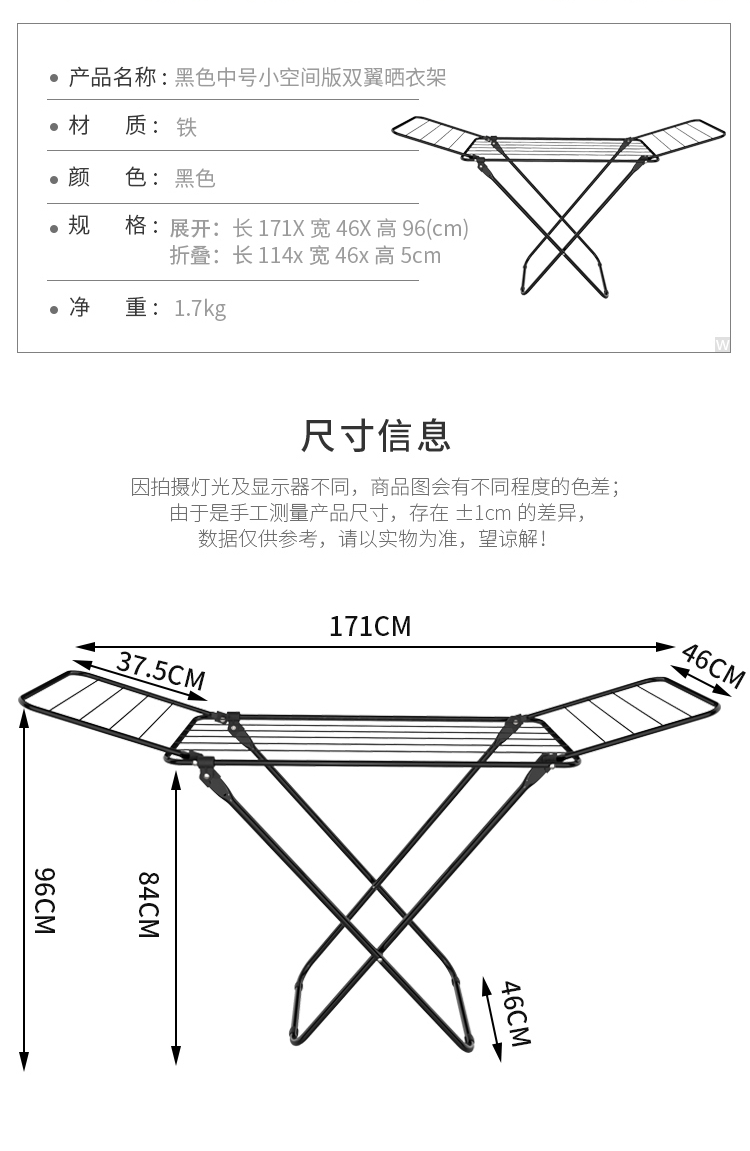 • 产品名称：黑色中号小空间版双翼晒衣架

• 材　质：铁

• 颜　色：黑色

• 规　格：展开：长 171X 宽 46X 高 96(cm)
折叠：长 114x 宽 46x 高 5cm

• 净　重：1.7kg

W

尺寸信息

因拍摄灯光及显示器不同，商品图会有不同程度的色差；
由于是手工测量产品尺寸，存在 ±1cm 的差异，
数据仅供参考，请以实物为准，望谅解！

171CM

37.5CM

46CM

96CM

84CM

46CM