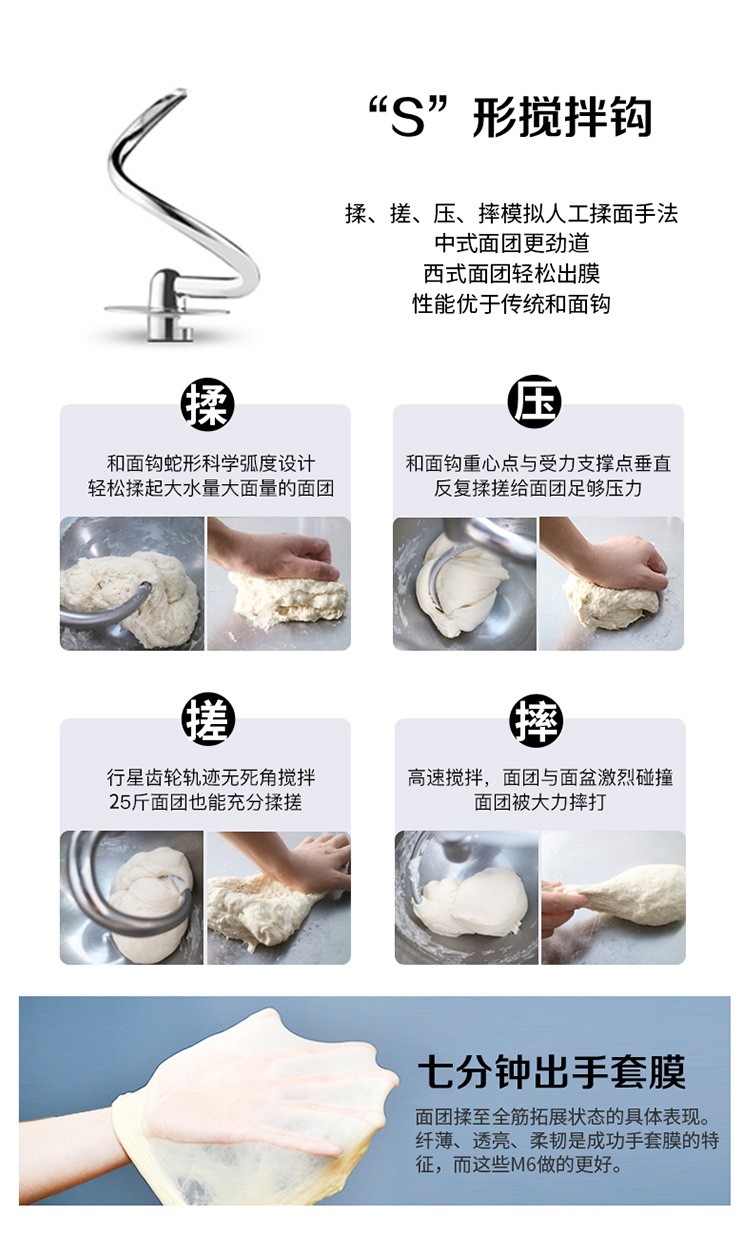 “S”形搅拌钩

揉、搓、压、摔模拟人工揉面手法
中式面团更劲道
西式面团轻松出膜
性能优于传统和面钩

揉

和面钩蛇形科学弧度设计
轻松揉起大水量大面量的面团

压

和面钩重心点与受力支撑点垂直
反复揉搓给面团足够压力

搓

行星齿轮轨迹无死角搅拌
25斤面团也能充分揉搓

摔

高速搅拌，面团与面盆激烈碰撞
面团被大力摔打

七分钟出手套膜

面团揉至全筋拓展状态的具体表现。纤薄、透亮、柔韧是成功手套膜的特征，而这些M6做的更好。