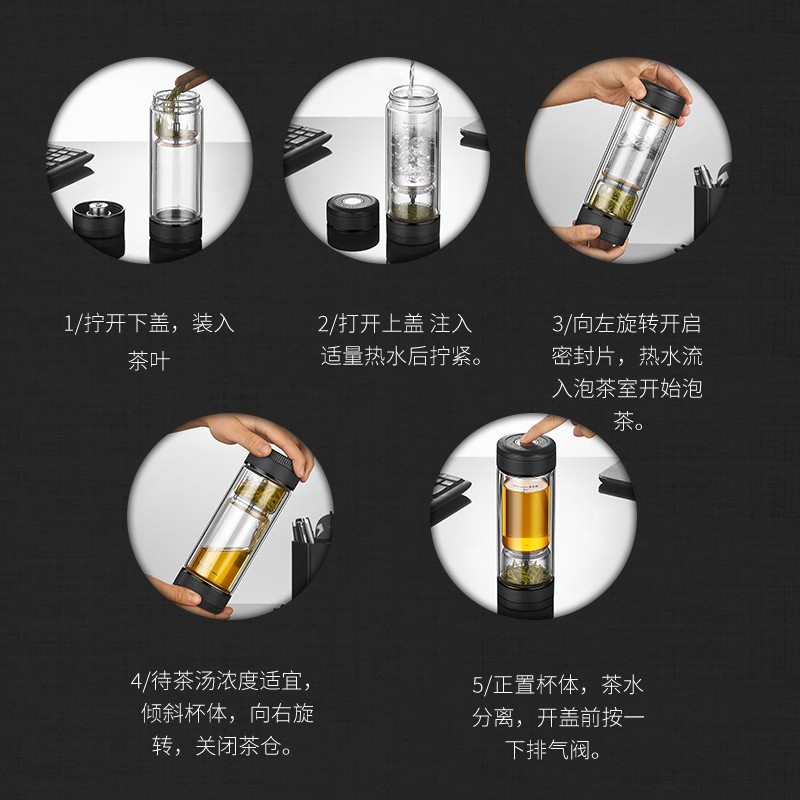 1/拧开下盖，装入茶叶

2/打开上盖 注入适量热水后拧紧。

3/向左旋转开启密封片，热水流入泡茶室开始泡茶。

4/待茶汤浓度适宜，倾斜杯体，向右旋转，关闭茶仓。

5/正置杯体，茶水分离，开盖前按一下排气阀。