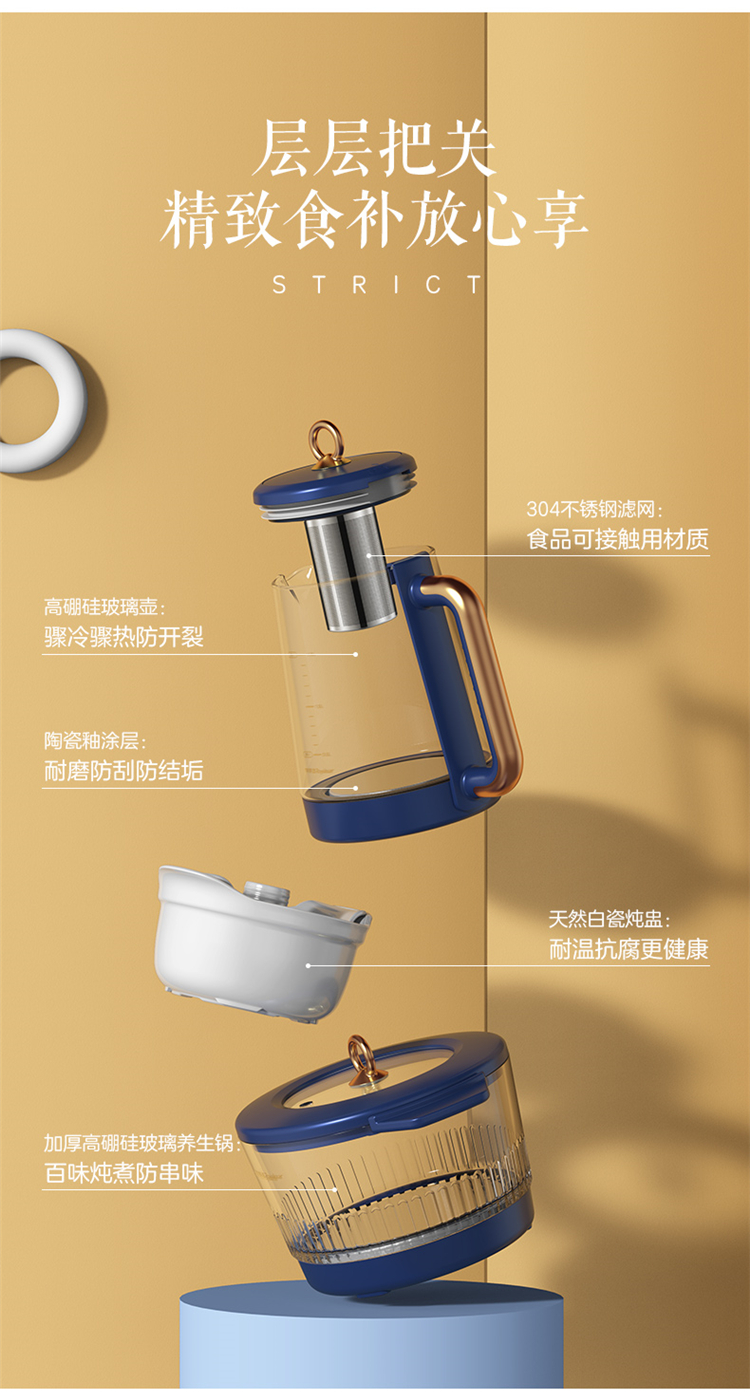 层层把关
精致食补放心享

STRICT

304不锈钢滤网:
食品可接触用材质

高硼硅玻璃壶:
骤冷骤热防开裂

陶瓷釉涂层:
耐磨防刮防结垢

天然白瓷炖盅:
耐温抗腐更健康

加厚高硼硅玻璃养生锅:
百味炖煮防串味