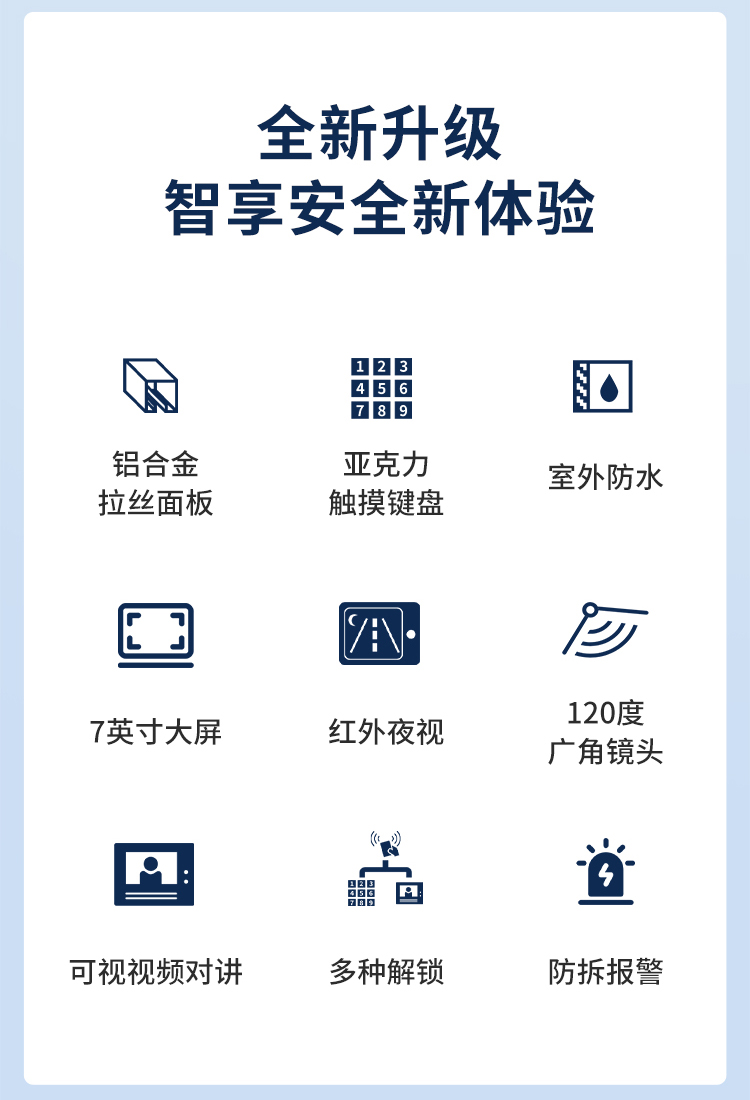 全新升级
智享安全新体验

1 2 3
4 5 6
7 8 9

铝合金
拉丝面板

亚克力
触摸键盘

室外防水

7英寸大屏

红外夜视

120度
广角镜头

可视视频对讲

多种解锁

防拆报警