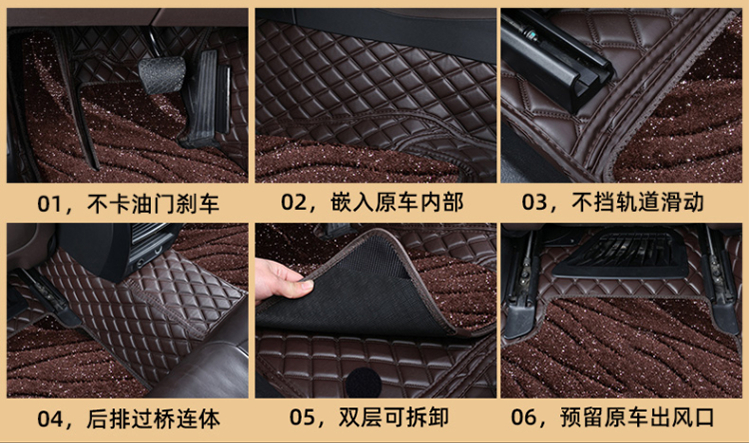 01，不卡油门刹车

02，嵌入原车内部

03，不挡轨道滑动

04，后排过桥连体

05，双层可拆卸

06，预留原车出风口