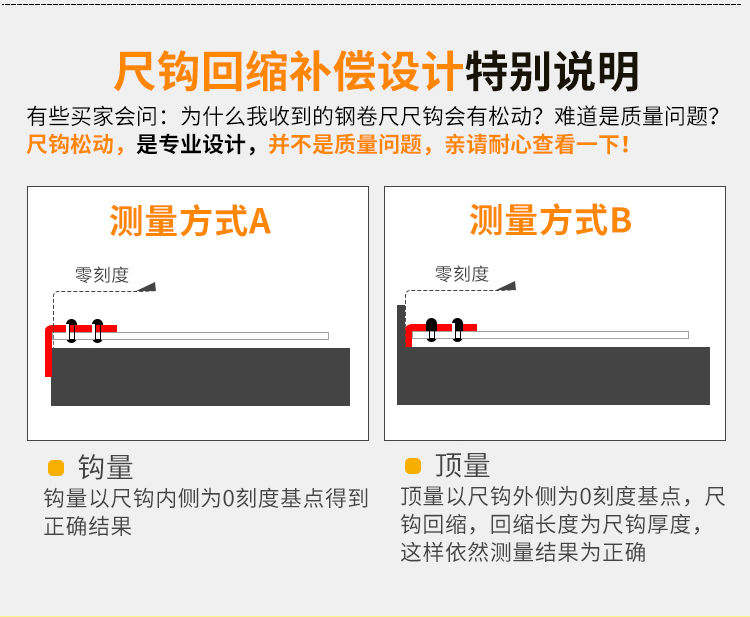 尺钩回缩补偿设计特别说明

有些买家会问：为什么我收到的钢卷尺尺钩会有松动？难道是质量问题？
尺钩松动，是专业设计，并不是质量问题，亲请耐心查看一下！

测量方式A

零刻度

钩量

钩量以尺钩内侧为0刻度基点得到正确结果

测量方式B

零刻度

顶量

顶量以尺钩外侧为0刻度基点，尺钩回缩，回缩长度为尺钩厚度，这样依然测量结果为正确