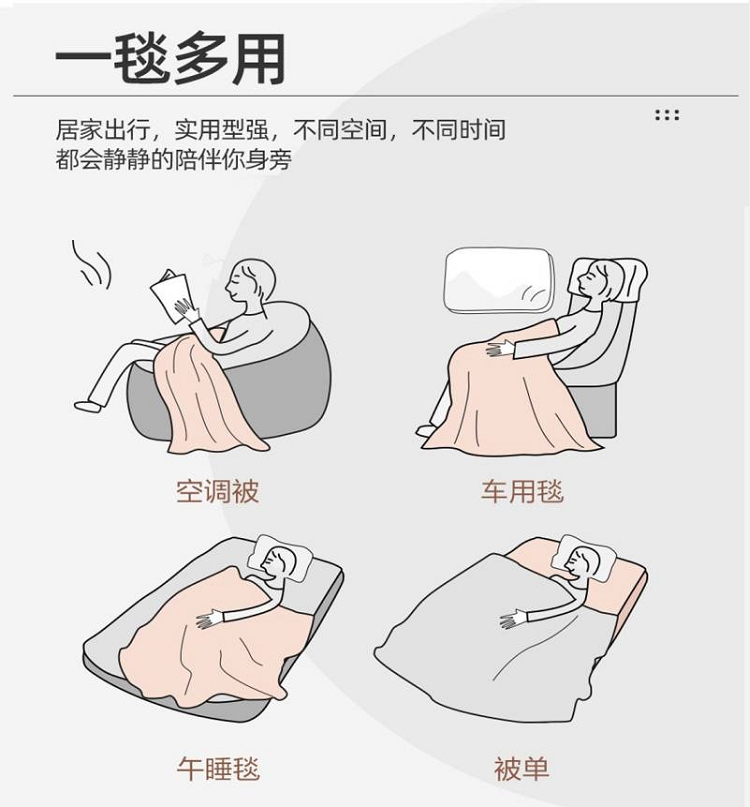 一毯多用

居家出行，实用型强，不同空间，不同时间
都会静静的陪伴你身旁

空调被

车用毯

午睡毯

被单