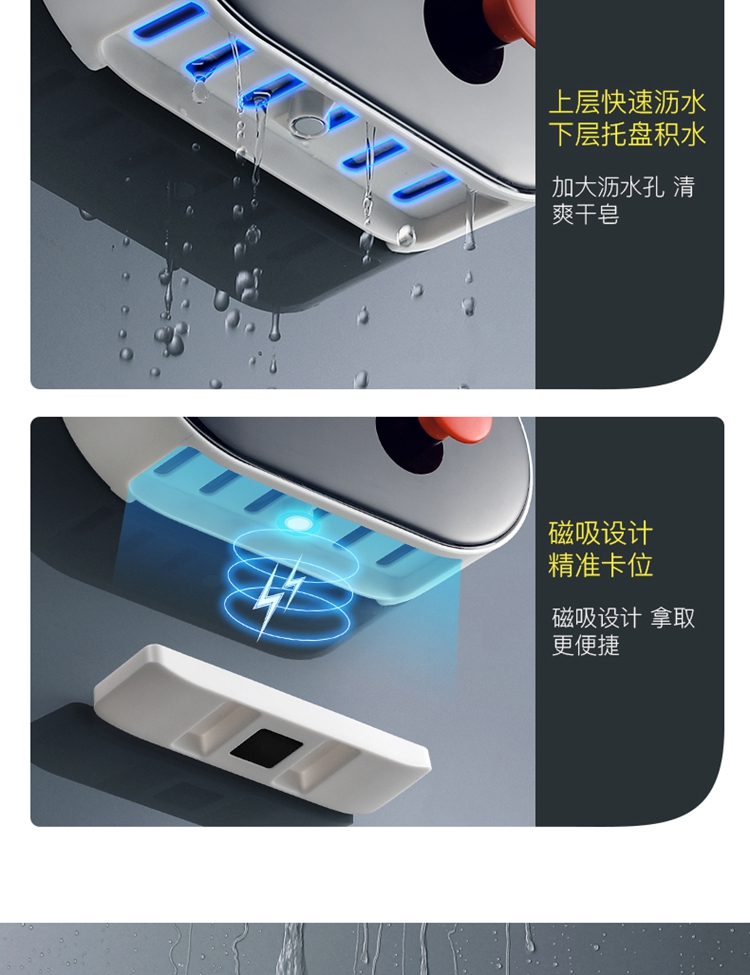 上层快速沥水
下层托盘积水

加大沥水孔 清爽干皂

磁吸设计
精准卡位

磁吸设计 拿取更便捷