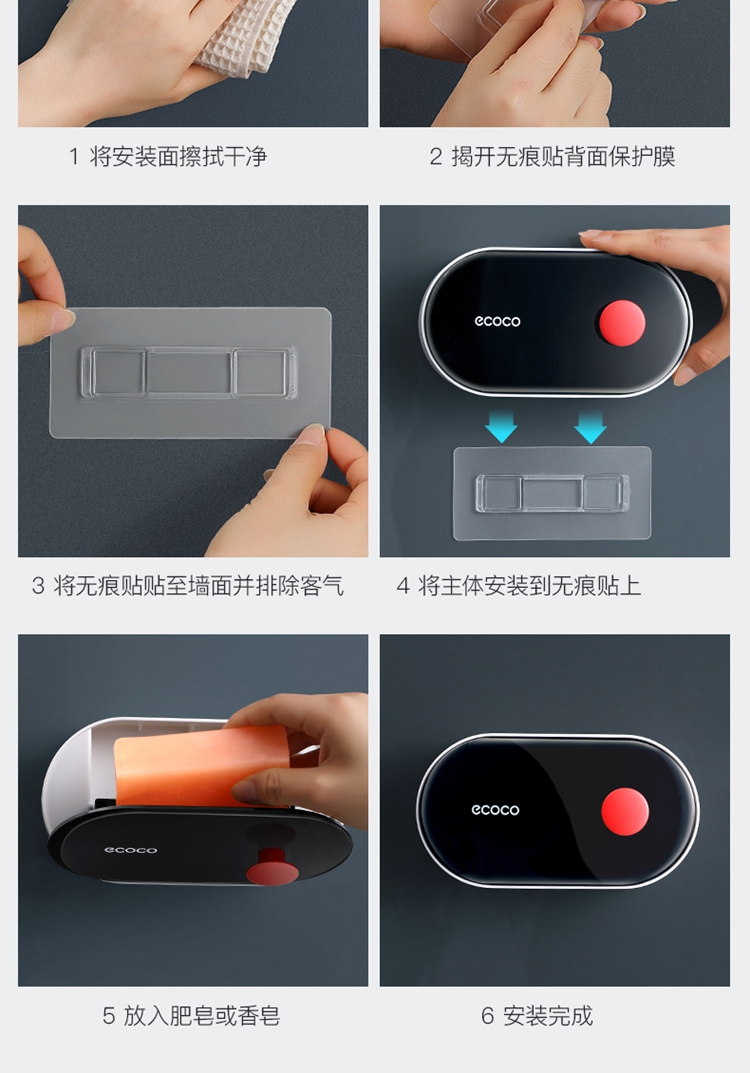 1 将安装面擦拭干净

2 揭开无痕贴背面保护膜

ecoco

3 将无痕贴贴至墙面并排除客气

4 将主体安装到无痕贴上

ecoco

ecoco

5 放入肥皂或香皂

6 安装完成