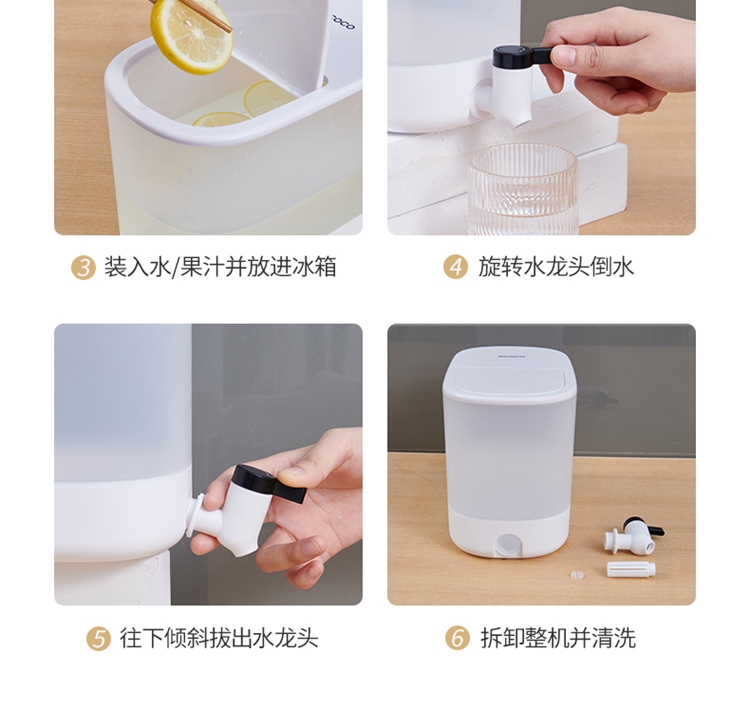 3 装入水/果汁并放进冰箱

4 旋转水龙头倒水

5 往下倾斜拔出水龙头

6 拆卸整机并清洗