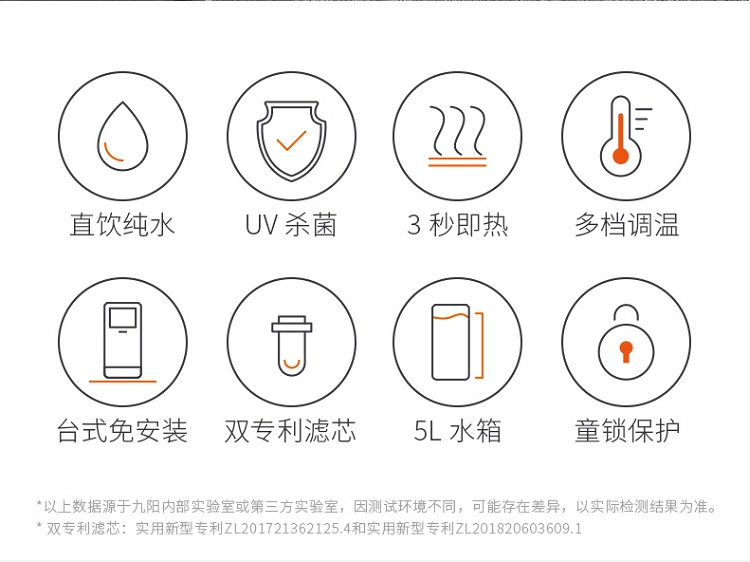 直饮纯水

UV 杀菌

3 秒即热

多档调温

台式免安装

双专利滤芯

5L 水箱

童锁保护

*以上数据源于九阳内部实验室或第三方实验室，因测试环境不同，可能存在差异，以实际检测结果为准。
* 双专利滤芯：实用新型专利ZL201721362125.4和实用新型专利ZL201820603609.1