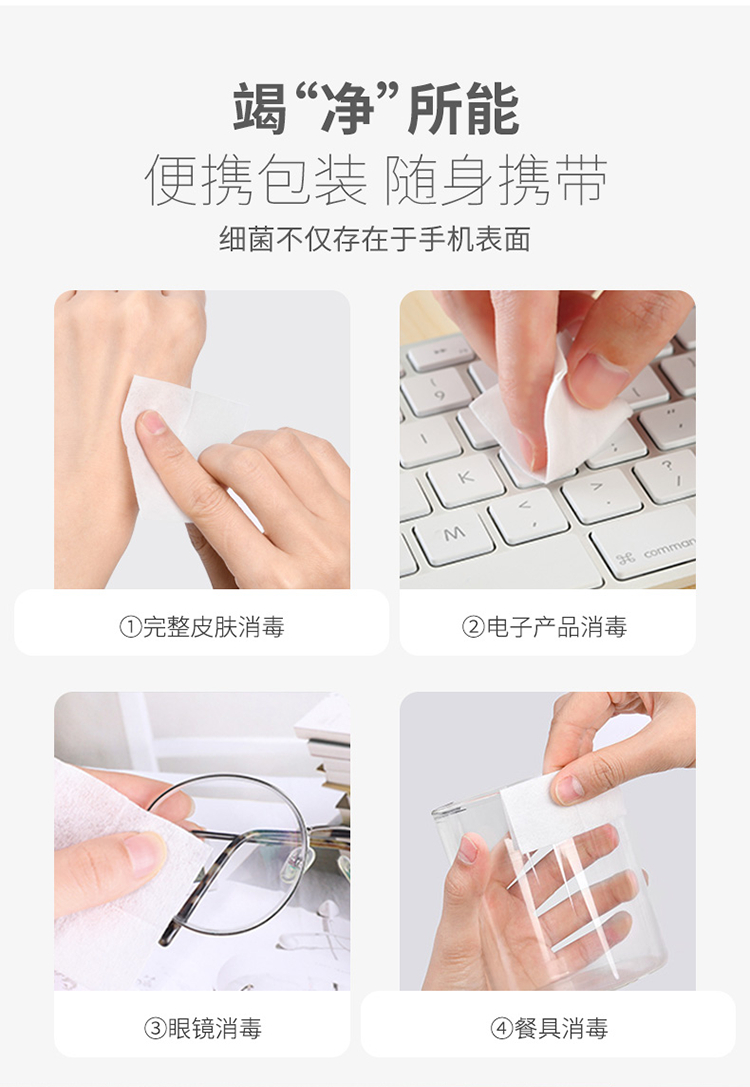 竭“净”所能
便携包装 随身携带
细菌不仅存在于手机表面

①完整皮肤消毒

②电子产品消毒

③眼镜消毒

④餐具消毒