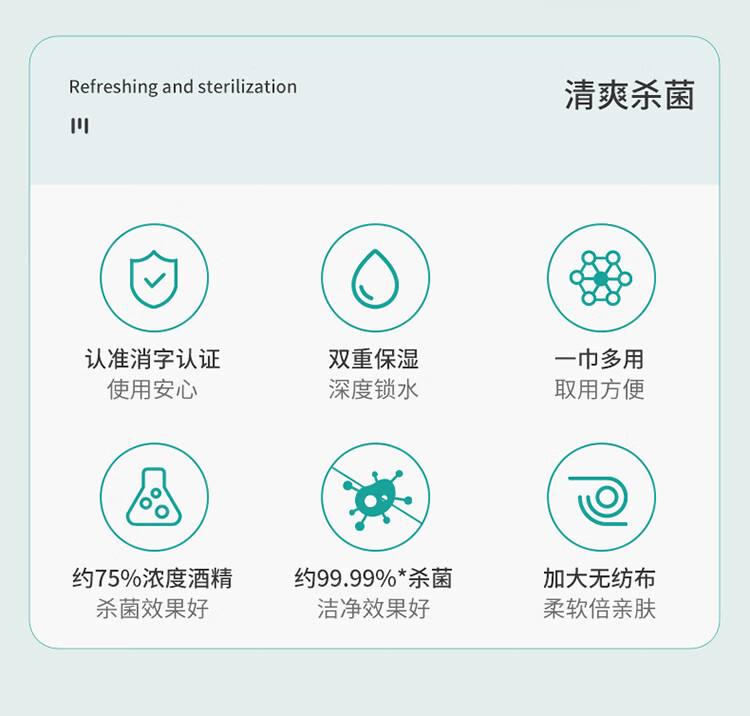 Refreshing and sterilization

清爽杀菌

认准消字认证
使用安心

双重保湿
深度锁水

一巾多用
取用方便

约75%浓度酒精
杀菌效果好

约99.99%*杀菌
洁净效果好

加大无纺布
柔软倍亲肤