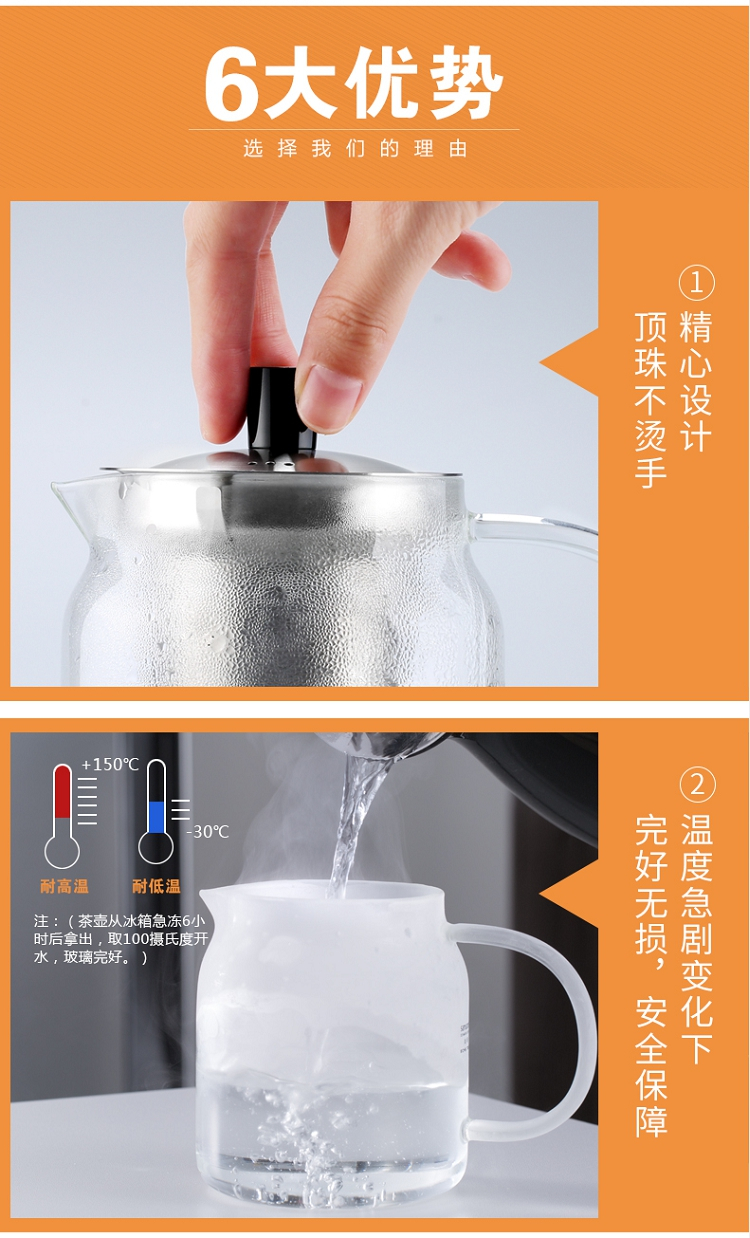 6大优势
选择我们的理由

①
精心设计
顶珠不烫手

+150℃
-30℃
耐高温
耐低温
注：（茶壶从冰箱急冻6小时后拿出，取100摄氏度开水，玻璃完好。）

②
温度急剧变化下
完好无损，安全保障