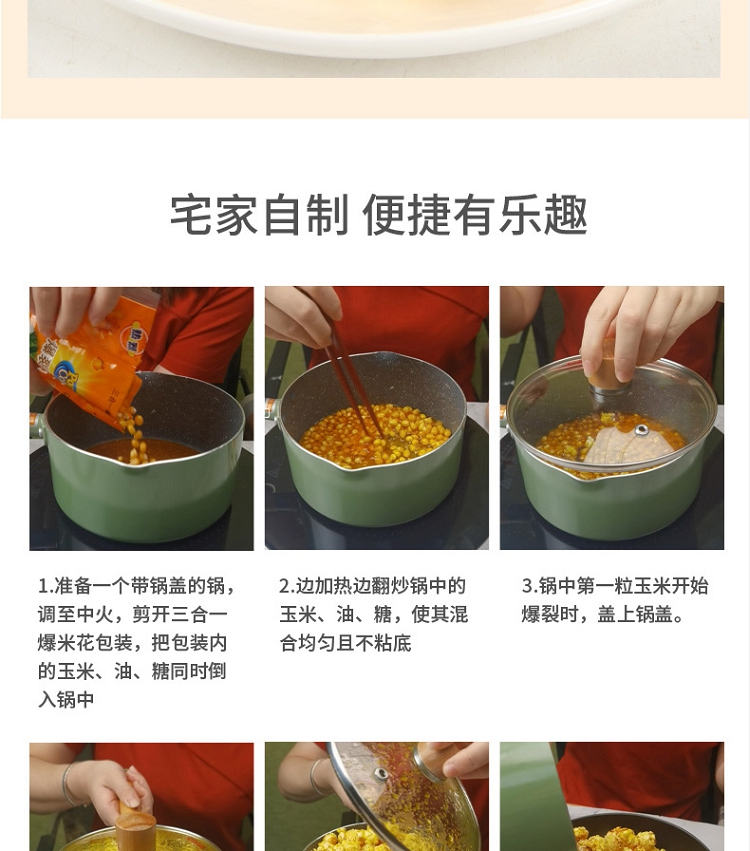 宅家自制 便捷有乐趣

1.准备一个带锅盖的锅，调至中火，剪开三合一爆米花包装，把包装内的玉米、油、糖同时倒入锅中

2.边加热边翻炒锅中的玉米、油、糖，使其混合均匀且不粘底

3.锅中第一粒玉米开始爆裂时，盖上锅盖。