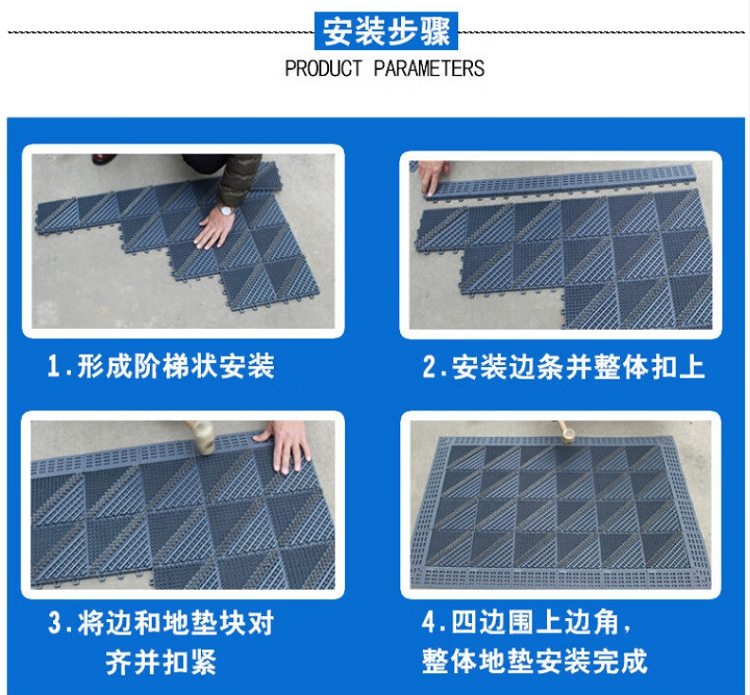 安装步骤

PRODUCT PARAMETERS

1.形成阶梯状安装

2.安装边条并整体扣上

3.将边和地垫块对齐并扣紧

4.四边围上边角，整体地垫安装完成