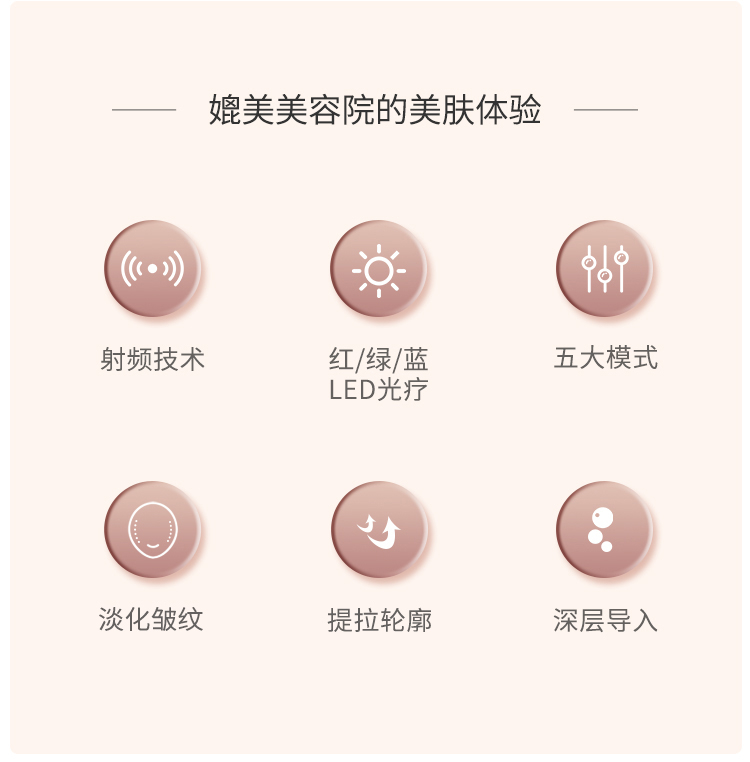 媲美美容院的美肤体验

射频技术

红/绿/蓝
LED光疗

五大模式

淡化皱纹

提拉轮廓

深层导入