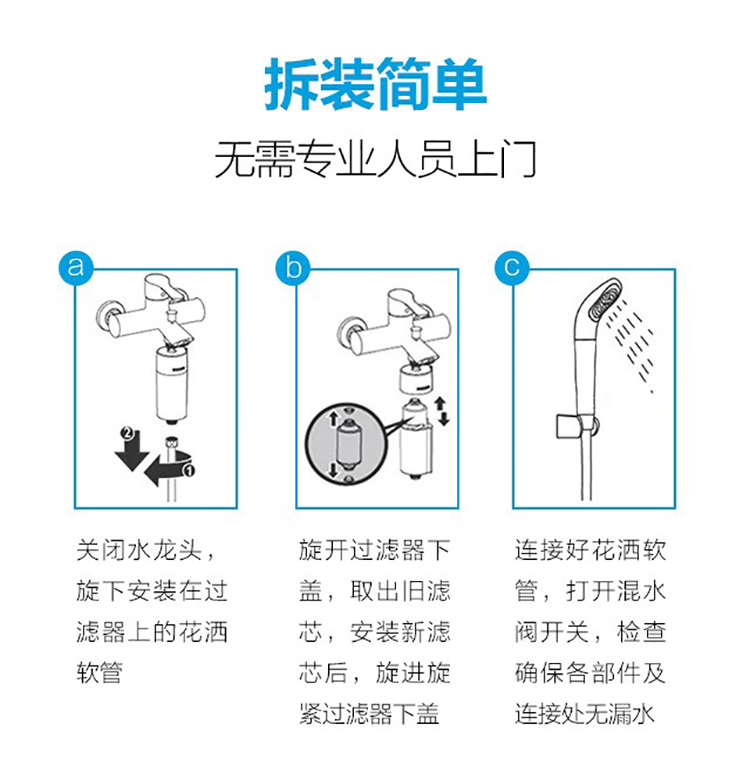 拆装简单

无需专业人员上门

a

2

1

关闭水龙头，旋下安装在过滤器上的花洒软管

b

旋开过滤器下盖，取出旧滤芯，安装新滤芯后，旋进旋紧过滤器下盖

c

连接好花洒软管，打开混水阀开关，检查确保各部件及连接处无漏水