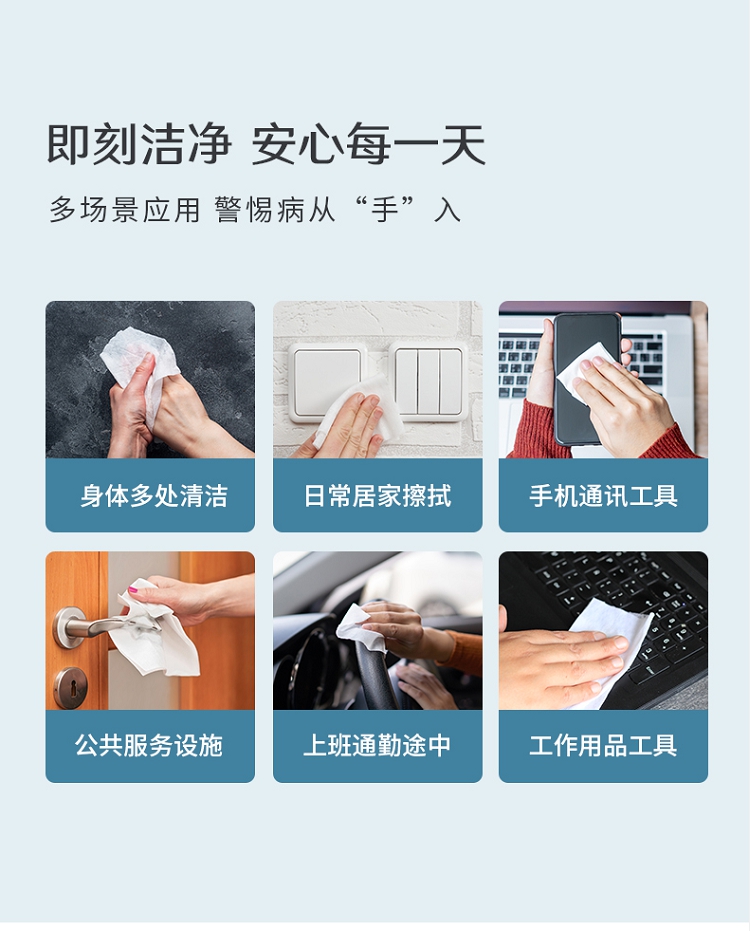 即刻洁净 安心每一天

多场景应用 警惕病从“手”入

身体多处清洁

日常居家擦拭

手机通讯工具

公共服务设施

上班通勤途中

工作用品工具