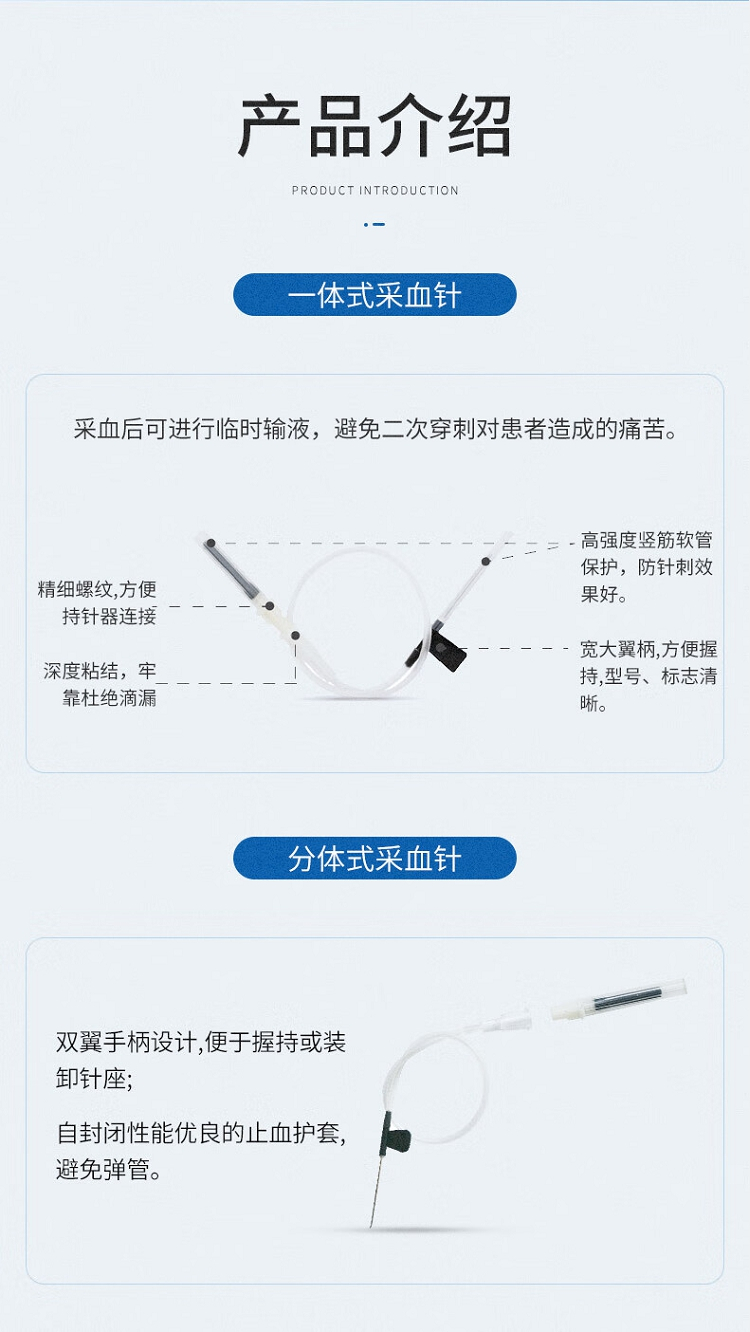 产品介绍

PRODUCT INTRODUCTION

一体式采血针

采血后可进行临时输液，避免二次穿刺对患者造成的痛苦。

精细螺纹,方便持针器连接

深度粘结，牢靠杜绝滴漏

高强度竖筋软管保护，防针刺效果好。

宽大翼柄,方便握持,型号、标志清晰。

分体式采血针

双翼手柄设计,便于握持或装卸针座;

自封闭性能优良的止血护套,避免弹管。