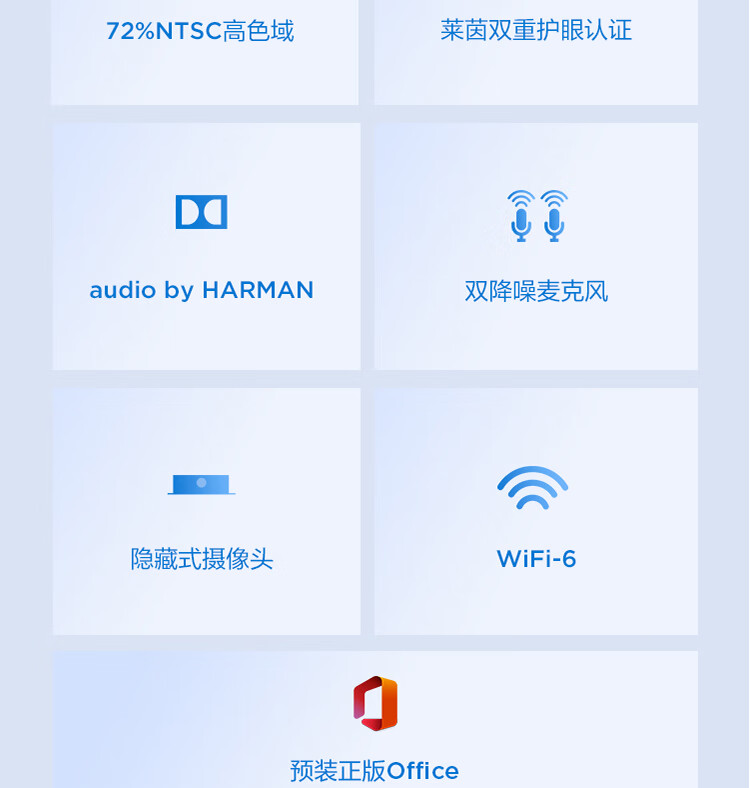 72%NTSC高色域

莱茵双重护眼认证

audio by HARMAN

双降噪麦克风

隐藏式摄像头

WiFi-6

预装正版Office