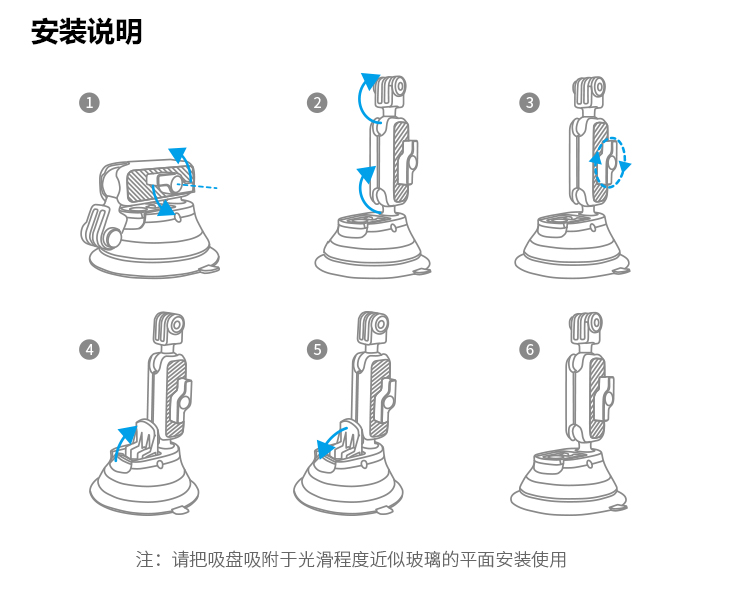 安装说明

1

2

3

4

5

6

注：请把吸盘吸附于光滑程度近似玻璃的平面安装使用