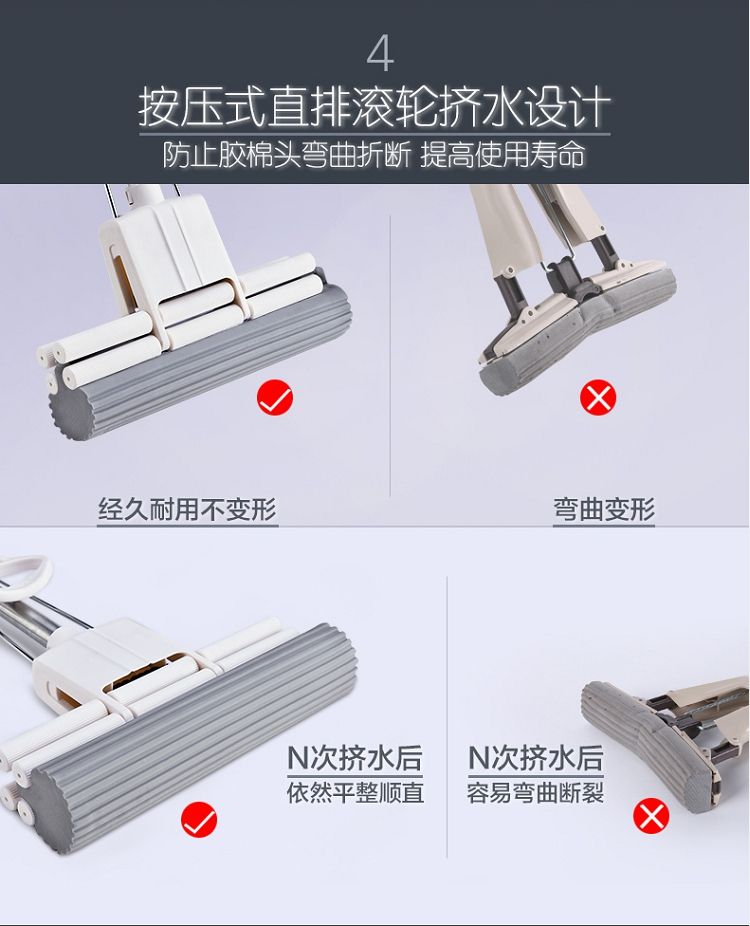 4

按压式直排滚轮挤水设计

防止胶棉头弯曲折断 提高使用寿命

经久耐用不变形

弯曲变形

N次挤水后
依然平整顺直

N次挤水后
容易弯曲断裂