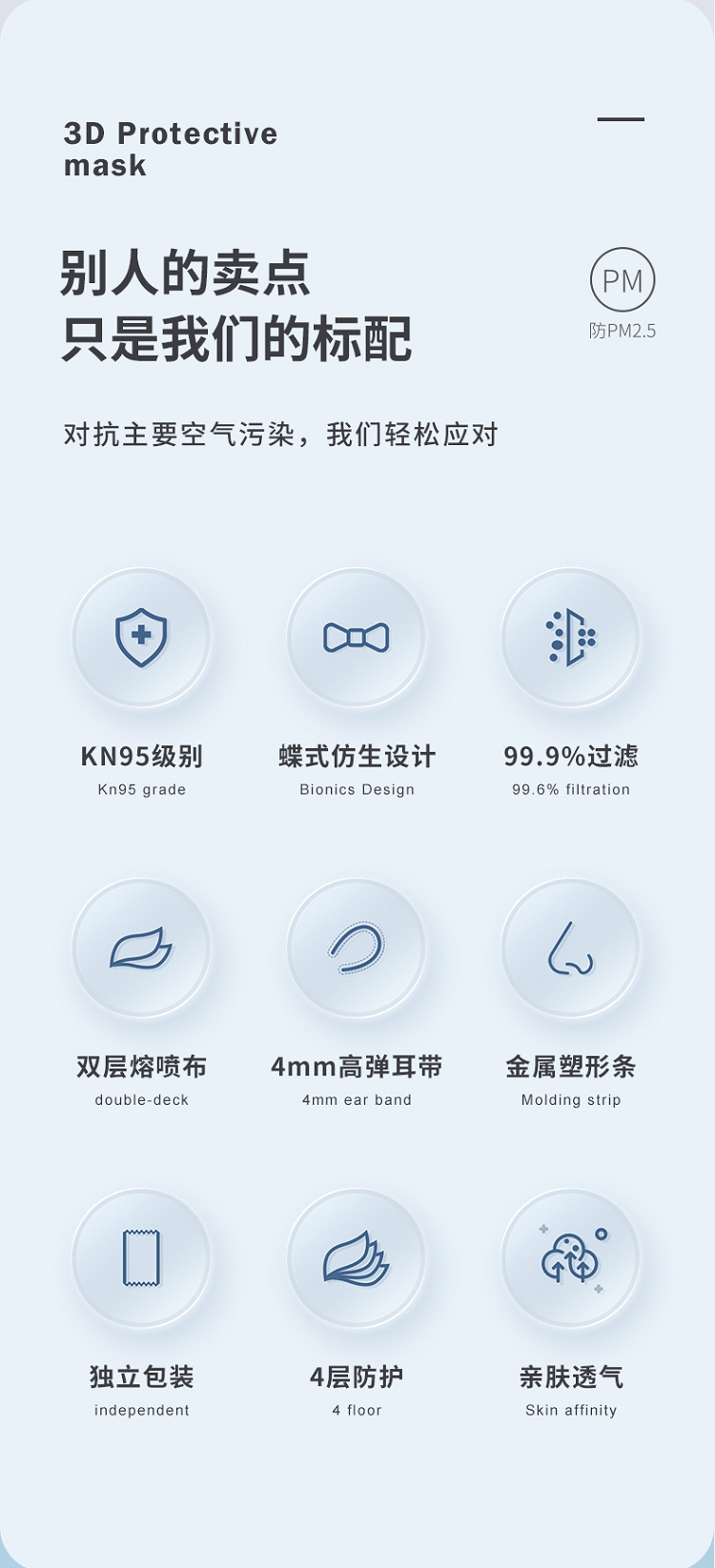 3D Protective
mask

别人的卖点
只是我们的标配

PM
防PM2.5

对抗主要空气污染，我们轻松应对

KN95级别
Kn95 grade

蝶式仿生设计
Bionics Design

99.9%过滤
99.6% filtration

双层熔喷布
double-deck

4mm高弹耳带
4mm ear band

金属塑形条
Molding strip

独立包装
independent

4层防护
4 floor

亲肤透气
Skin affinity