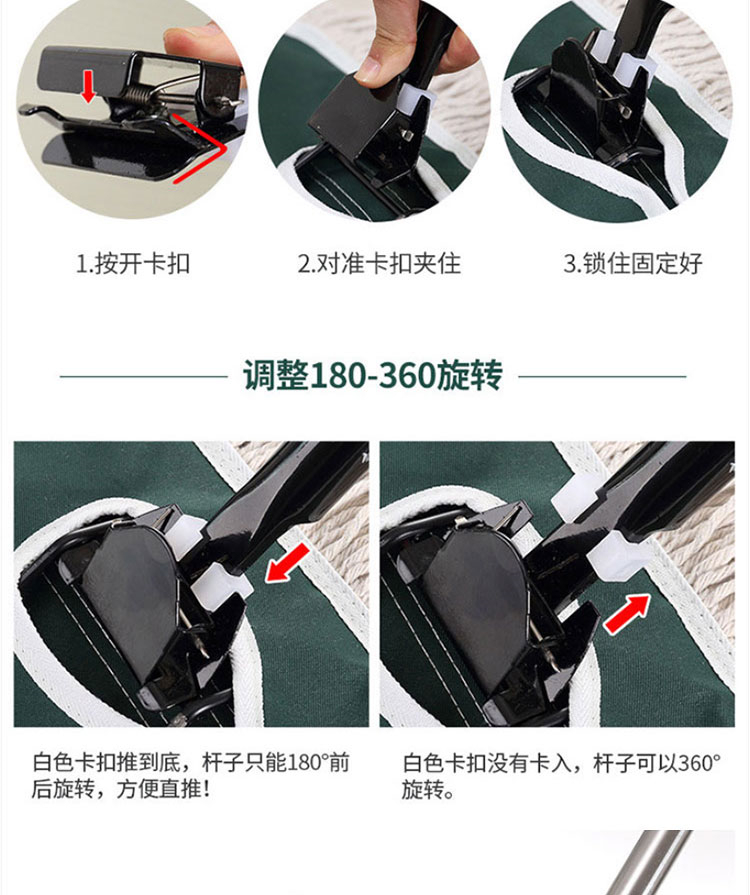 1.按开卡扣

2.对准卡扣夹住

3.锁住固定好

调整180-360旋转

白色卡扣推到底，杆子只能180°前后旋转，方便直推！

白色卡扣没有卡入，杆子可以360°旋转。