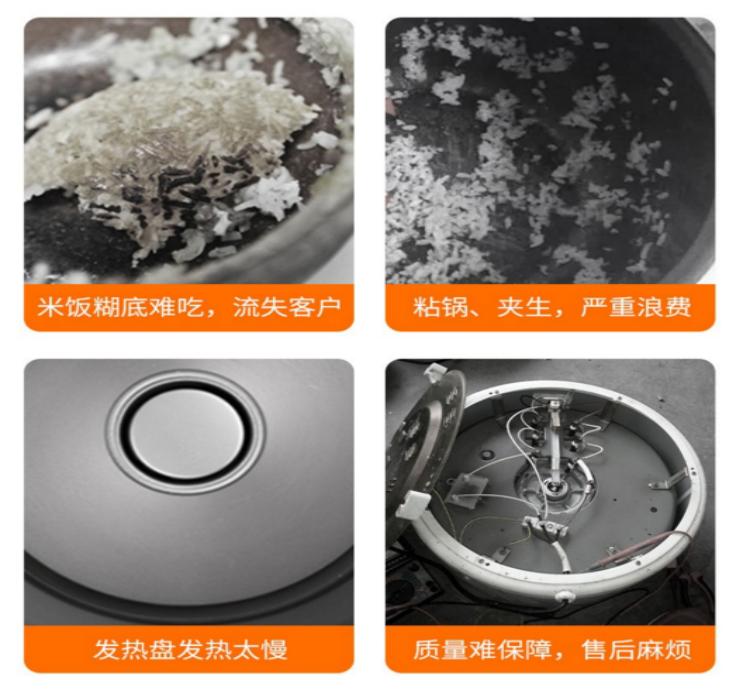 米饭糊底难吃，流失客户

粘锅、夹生，严重浪费

发热盘发热太慢

质量难保障，售后麻烦