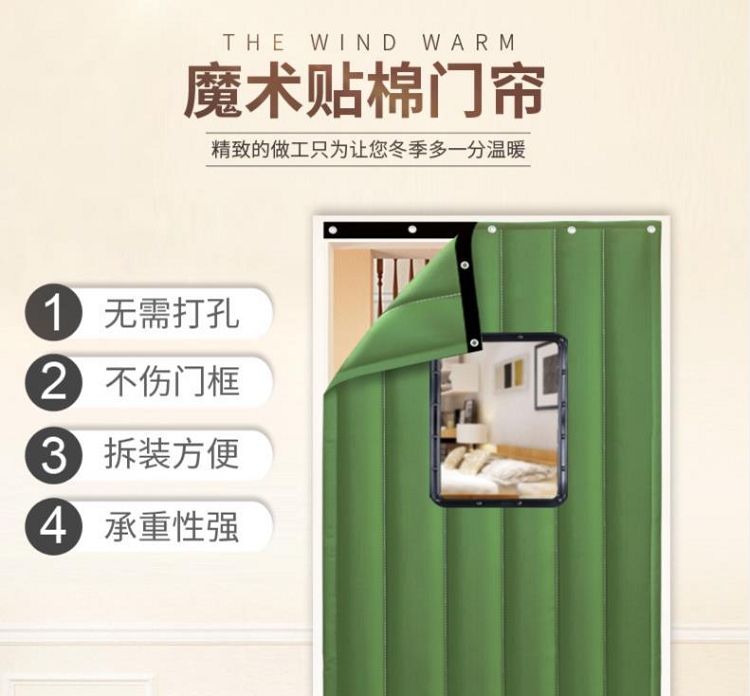 THE WIND WARM

魔术贴棉门帘

精致的做工只为让您冬季多一分温暖

1 无需打孔

2 不伤门框

3 拆装方便

4 承重性强