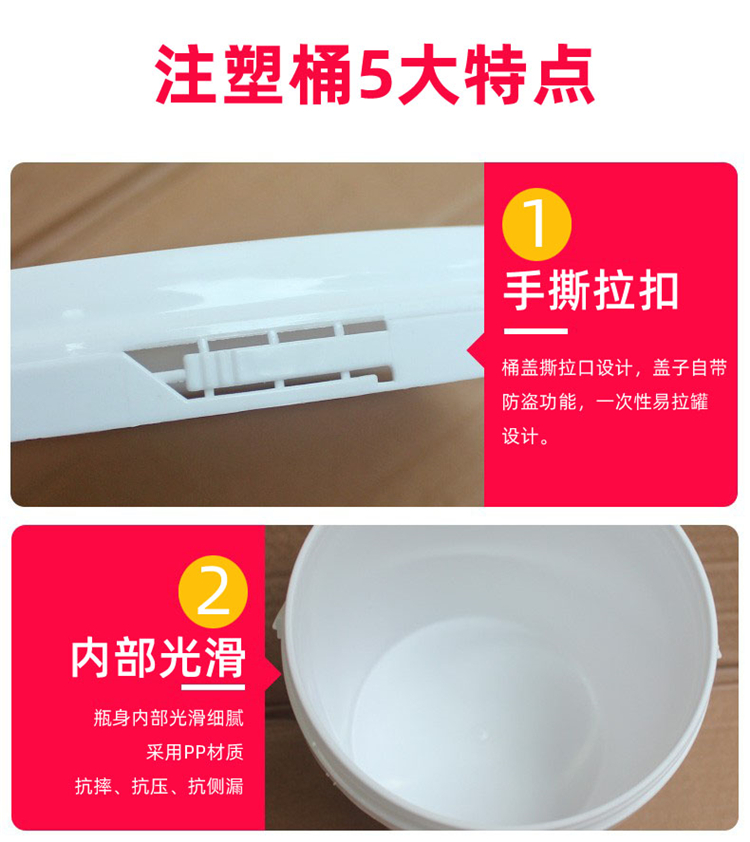 注塑桶5大特点

1

手撕拉扣

桶盖撕拉口设计，盖子自带防盗功能，一次性易拉罐设计。

2

内部光滑

瓶身内部光滑细腻
采用PP材质
抗摔、抗压、抗侧漏