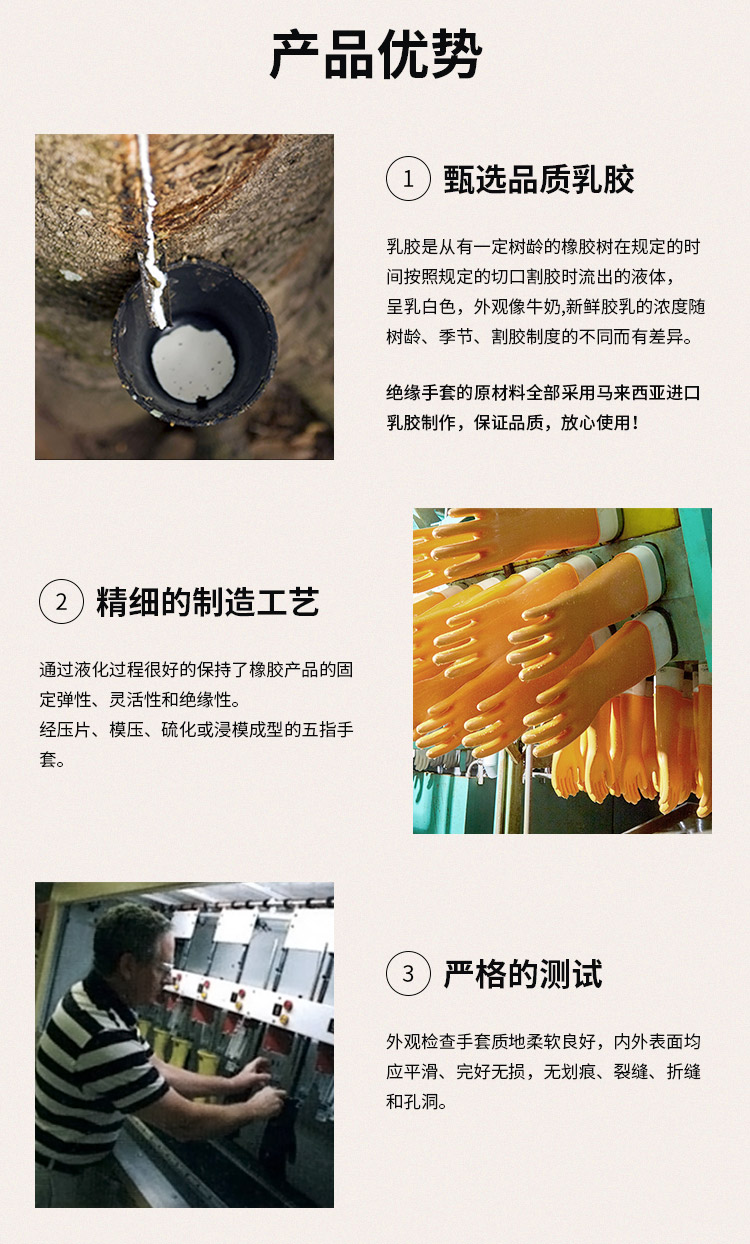 产品优势

1 甄选品质乳胶

乳胶是从有一定树龄的橡胶树在规定的时间按照规定的切口割胶时流出的液体，呈乳白色，外观像牛奶,新鲜胶乳的浓度随树龄、季节、割胶制度的不同而有差异。

绝缘手套的原材料全部采用马来西亚进口乳胶制作，保证品质，放心使用！

2 精细的制造工艺

通过液化过程很好的保持了橡胶产品的固定弹性、灵活性和绝缘性。
经压片、模压、硫化或浸模成型的五指手套。

3 严格的测试

外观检查手套质地柔软良好，内外表面均应平滑、完好无损，无划痕、裂缝、折缝和孔洞。